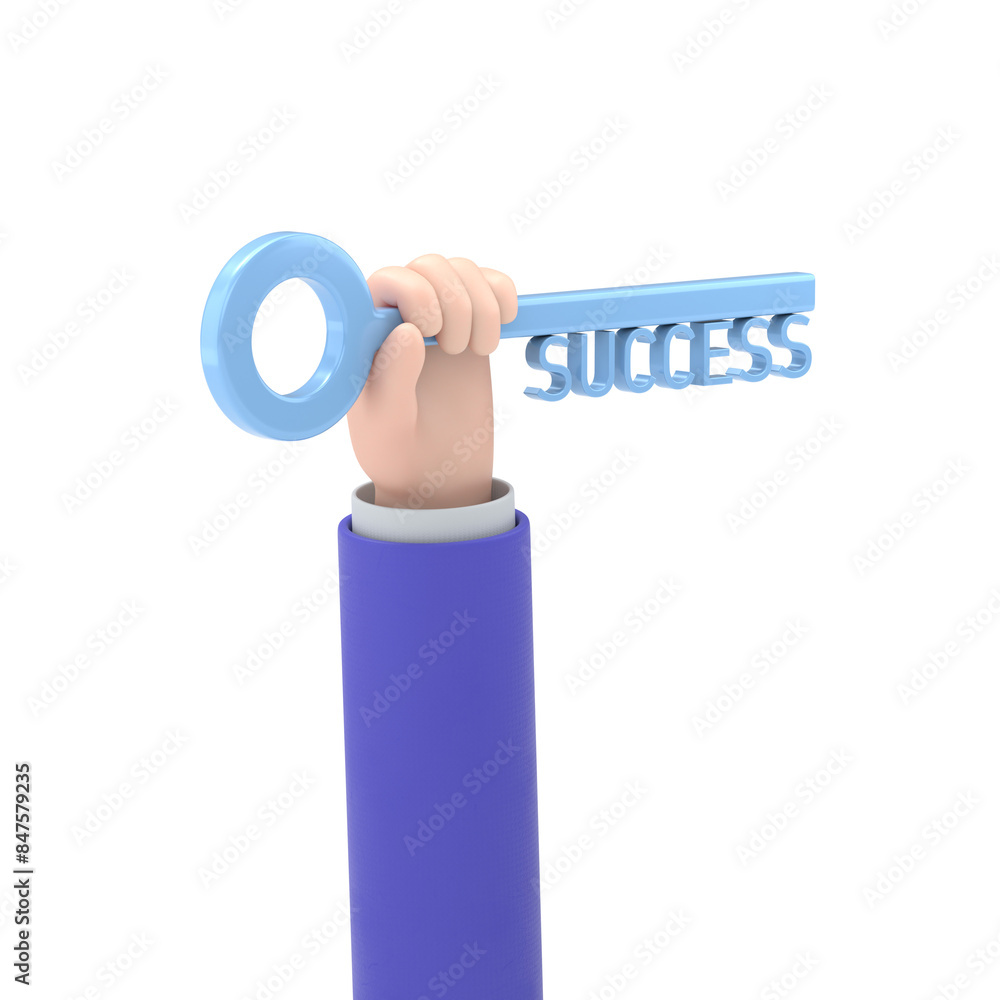 SUCCESS

Adobe Stock

Adobe Stock | #847579235