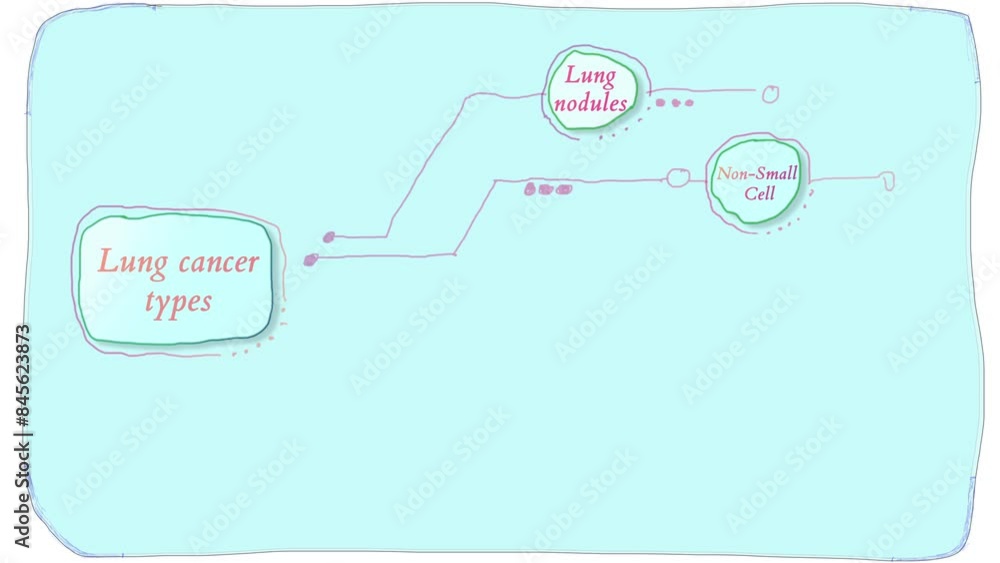 Lung cancer types

Lung nodules

Non-Small Cell

Adobe Stock | #845623873