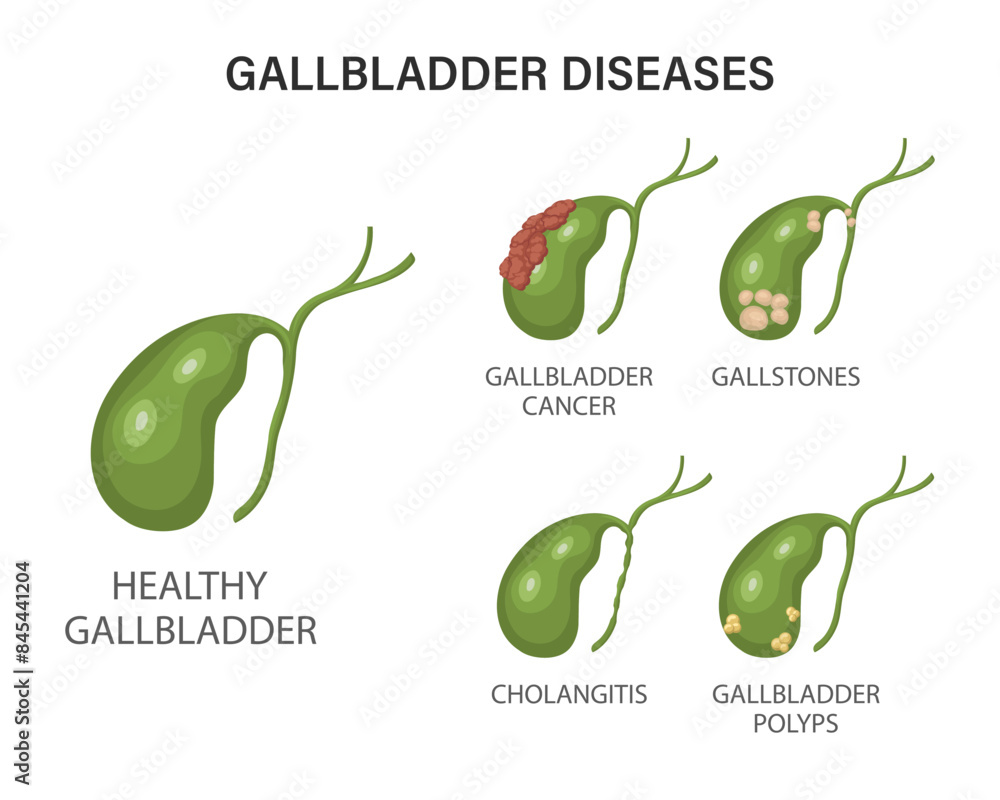 GALLBLADDER DISEASES

HEALTHY GALLBLADDER

GALLBLADDER CANCER

GALLSTONES

CHOLANGITIS

GALLBLADDER POLYPS

Adobe Stock | #845441204