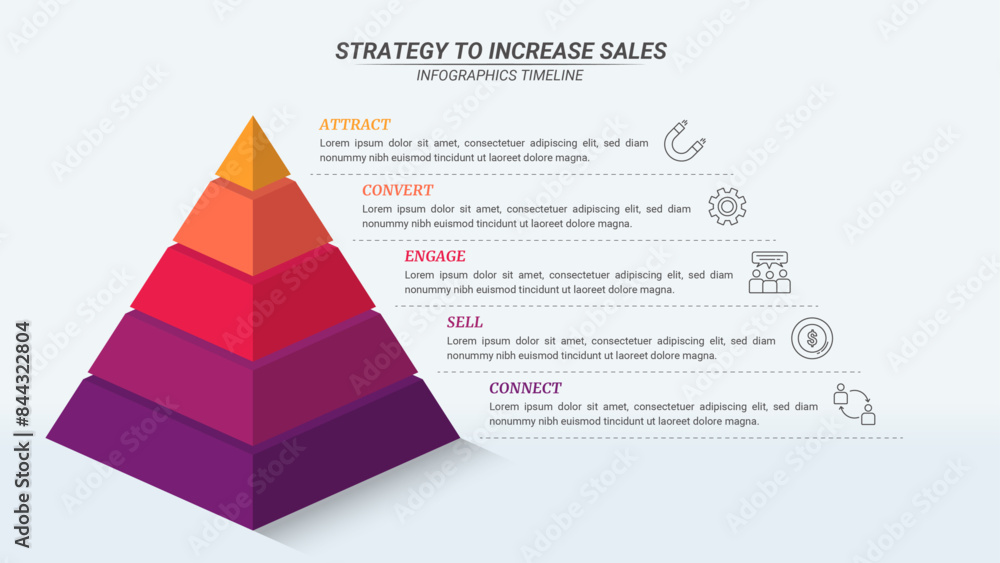 STRATEGY TO INCREASE SALES
INFOGRAPHICS TIMELINE

ATTRACT
Lorem ipsum dolor sit amet, consectetuer adipiscing elit, sed diam nonummy nibh euismod tincidunt ut laoreet dolore magna.

CONVERT
Lorem ipsum dolor sit amet, consectetuer adipiscing elit, sed diam nonummy nibh euismod tincidunt ut laoreet dolore magna.

ENGAGE
Lorem ipsum dolor sit amet, consectetuer adipiscing elit, sed diam nonummy nibh euismod tincidunt ut laoreet dolore magna.

SELL
Lorem ipsum dolor sit amet, consectetuer adipiscing elit, sed diam nonummy nibh euismod tincidunt ut laoreet dolore magna.

CONNECT
Lorem ipsum dolor sit amet, consectetuer adipiscing elit, sed diam nonummy nibh euismod tincidunt ut laoreet dolore magna.

Adobe Stock | #844322804