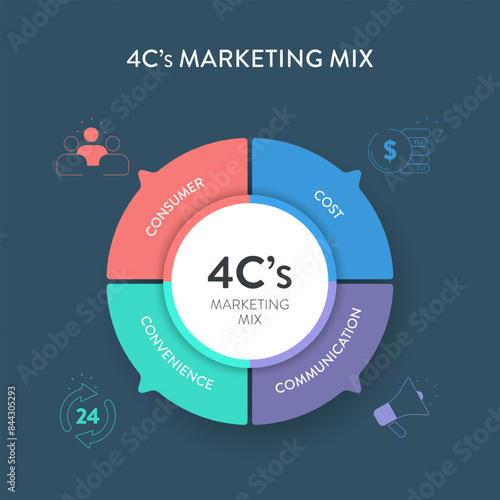 4C's MARKETING MIX

CONSUMER

COST

4C's
MARKETING
MIX

CONVENIENCE

COMMUNICATION

$

24

Adobe Stock

Adobe Stock | #844305293