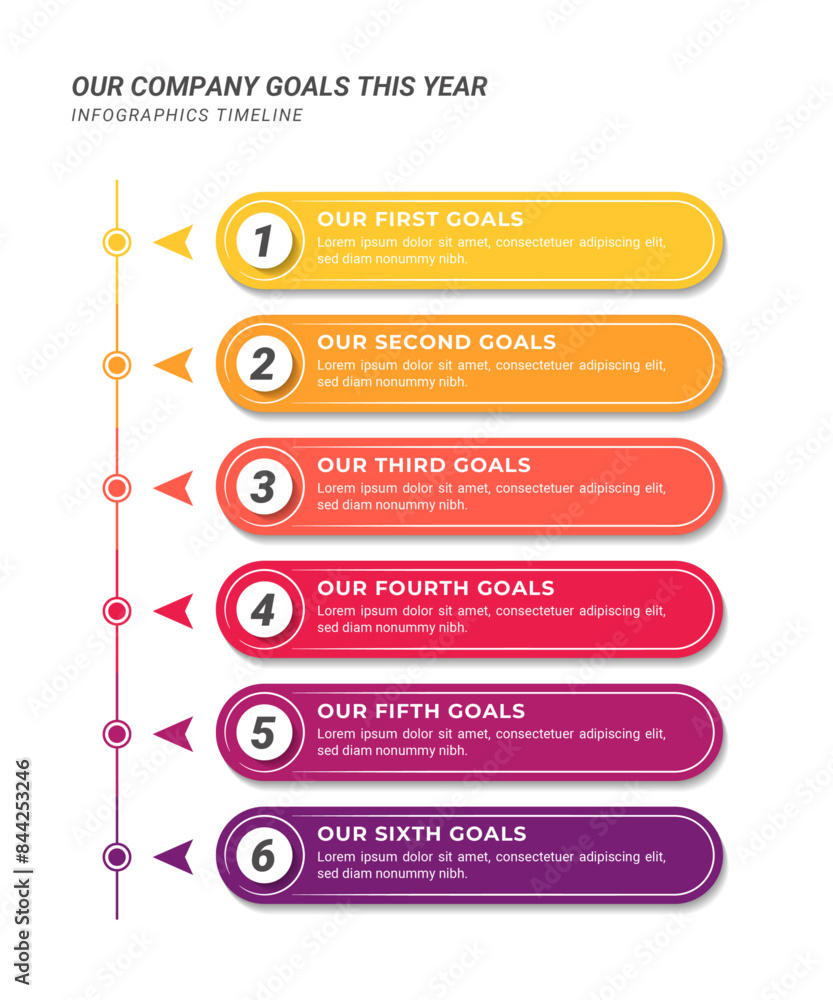 OUR COMPANY GOALS THIS YEAR
INFOGRAPHICS TIMELINE

1
OUR FIRST GOALS
Lorem ipsum dolor sit amet, consectetuer adipiscing elit, sed diam nonummy nibh.

2
OUR SECOND GOALS
Lorem ipsum dolor sit amet, consectetuer adipiscing elit, sed diam nonummy nibh.

3
OUR THIRD GOALS
Lorem ipsum dolor sit amet, consectetuer adipiscing elit, sed diam nonummy nibh.

4
OUR FOURTH GOALS
Lorem ipsum dolor sit amet, consectetuer adipiscing elit, sed diam nonummy nibh.

5
OUR FIFTH GOALS
Lorem ipsum dolor sit amet, consectetuer adipiscing elit, sed diam nonummy nibh.

6
OUR SIXTH GOALS
Lorem ipsum dolor sit amet, consectetuer adipiscing elit, sed diam nonummy nibh.

Adobe Stock | #844253246