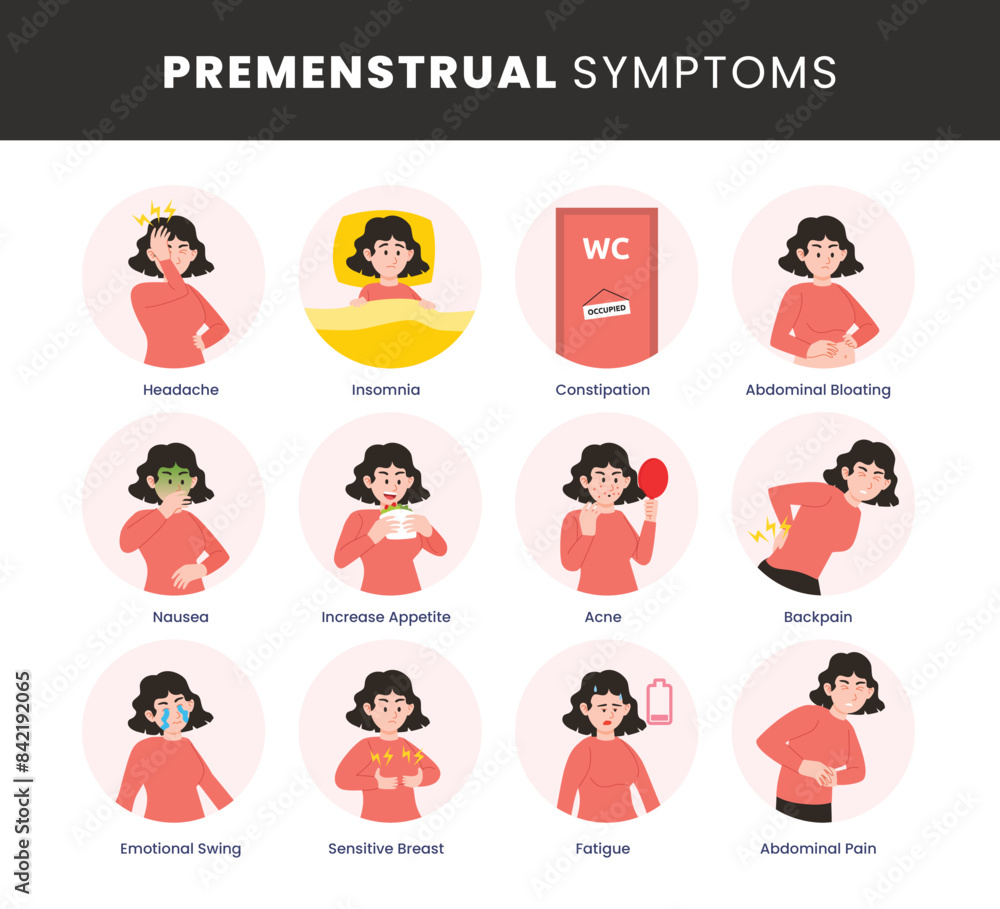 PREMENSTRUAL SYMPTOMS

WC

OCCUPIED

Headache

Insomnia

Constipation

Abdominal Bloating

Nausea

Increase Appetite

Acne

Backpain

Emotional Swing

Sensitive Breast

Fatigue

Abdominal Pain

Adobe Stock | #842192065