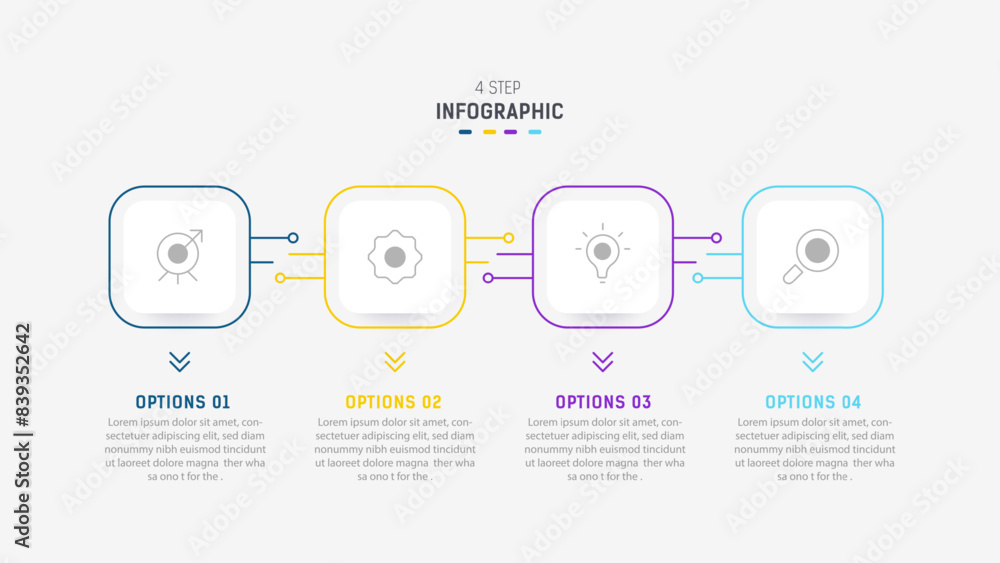 4 STEP
INFOGRAPHIC

OPTIONS 01
Lorem ipsum dolor sit amet, consectetuer adipiscing elit, sed diam nonummy nibh euismod tincidunt ut laoreet dolore magna ther wha sa ono t for the .

OPTIONS 02
Lorem ipsum dolor sit amet, consectetuer adipiscing elit, sed diam nonummy nibh euismod tincidunt ut laoreet dolore magna ther wha sa ono t for the .

OPTIONS 03
Lorem ipsum dolor sit amet, consectetuer adipiscing elit, sed diam nonummy nibh euismod tincidunt ut laoreet dolore magna ther wha sa ono t for the .

OPTIONS 04
Lorem ipsum dolor sit amet, consectetuer adipiscing elit, sed diam nonummy nibh euismod tincidunt ut laoreet dolore magna ther wha sa ono t for the .

Adobe Stock | #839352642