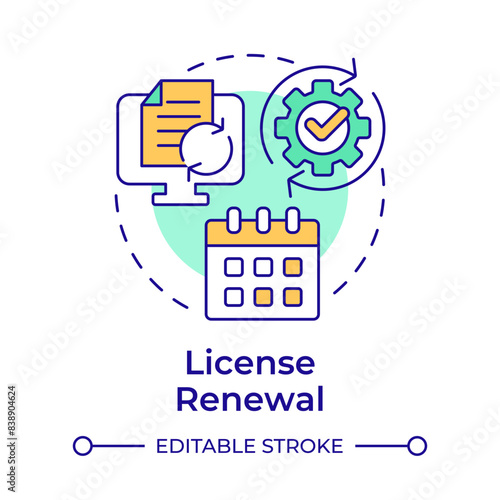 License Renewal

EDITABLE STROKE

Adobe Stock

#838904624