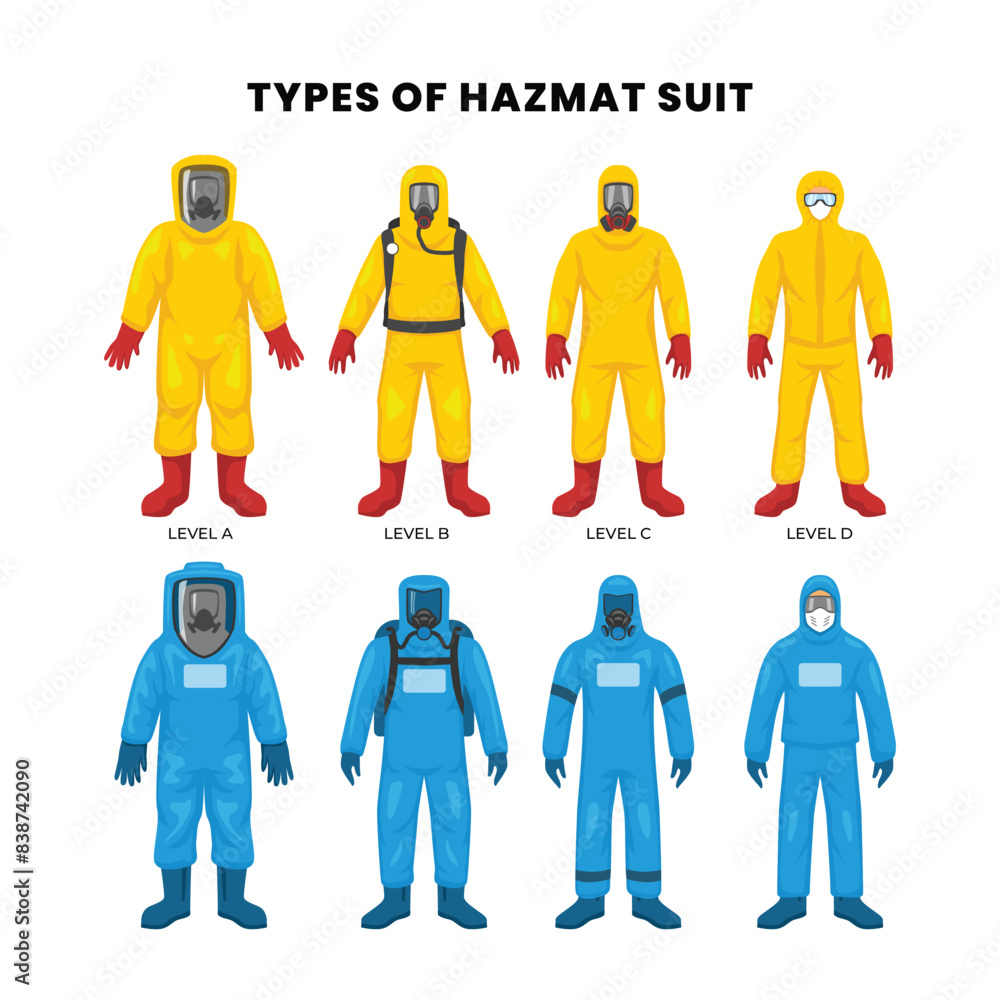 TYPES OF HAZMAT SUIT

LEVEL A

LEVEL B

LEVEL C

LEVEL D

Adobe Stock | #838742090