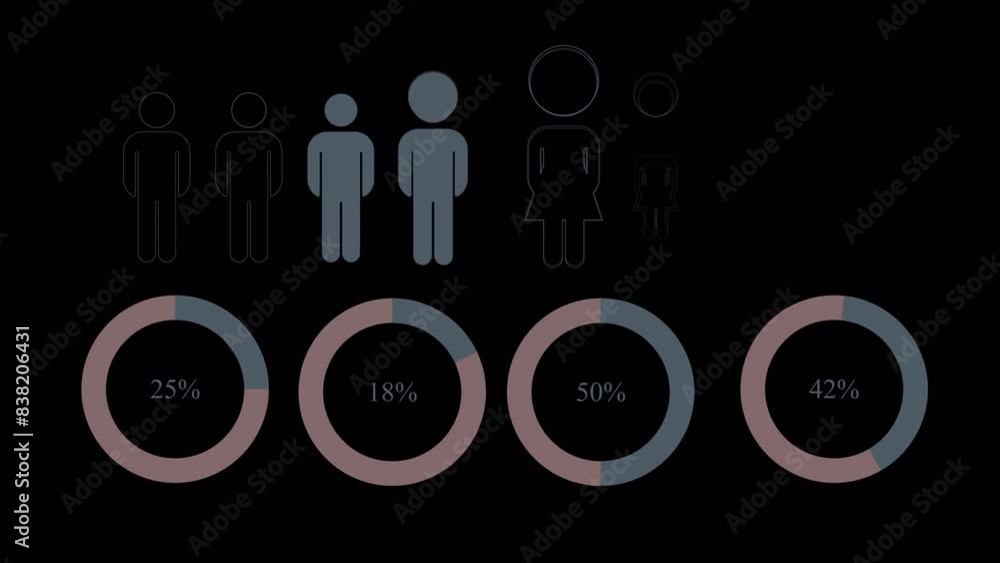 25%

18%

50%

42%

Adobe Stock

#838206431