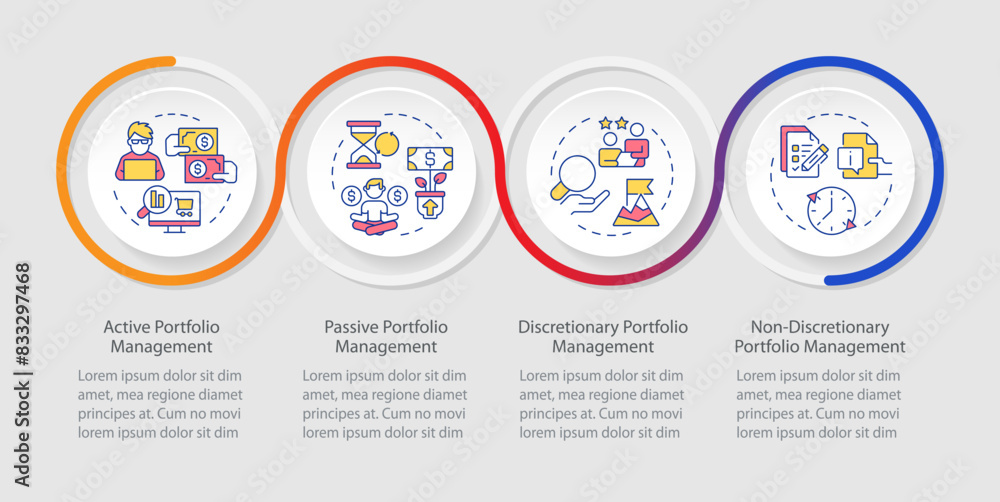 Active Portfolio Management

Lorem ipsum dolor sit dim amet, mea regione diamet principes at. Cum no movi lorem ipsum dolor sit dim

Passive Portfolio Management

Lorem ipsum dolor sit dim amet, mea regione diamet principes at. Cum no movi lorem ipsum dolor sit dim

Discretionary Portfolio Management

Lorem ipsum dolor sit dim amet, mea regione diamet principes at. Cum no movi lorem ipsum dolor sit dim

Non-Discretionary Portfolio Management

Lorem ipsum dolor sit dim amet, mea regione diamet principes at. Cum no movi lorem ipsum dolor sit dim

Adobe Stock | #833297468