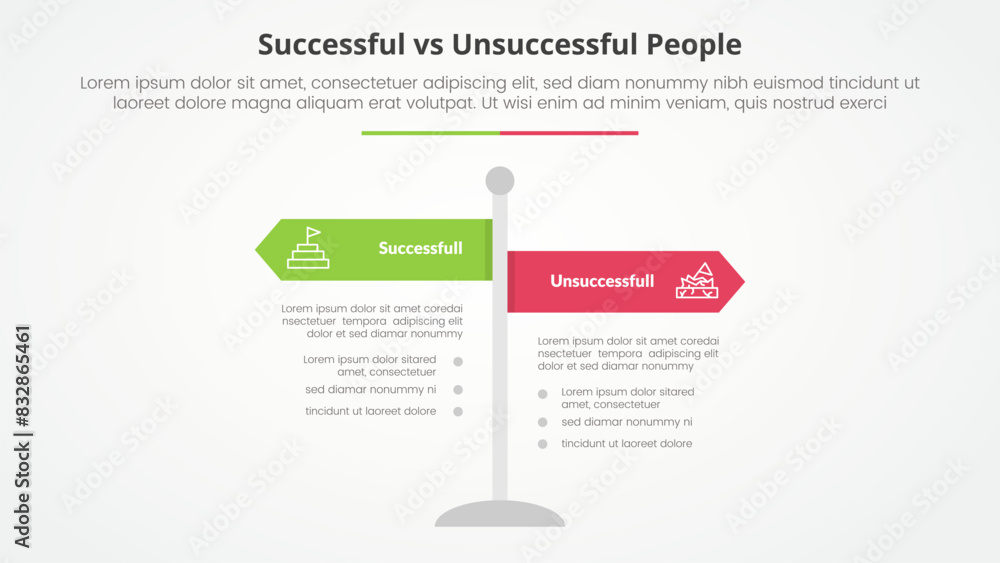 Successful vs Unsuccessful People

Lorem ipsum dolor sit amet, consectetuer adipiscing elit, sed diam nonummy nibh euismod tincidunt ut laoreet dolore magna aliquam erat volutpat. Ut wisi enim ad minim veniam, quis nostrud exerci

Successfull

Lorem ipsum dolor sit amet coredai nsectetuer tempora adipiscing elit dolor et sed diamar nonummy

Lorem ipsum dolor sitared amet, consectetuer

sed diamar nonummy ni

tincidunt ut laoreet dolore

Unsuccessfull

Lorem ipsum dolor sit amet coredai nsectetuer tempora adipiscing elit dolor et sed diamar nonummy

Lorem ipsum dolor sitared amet, consectetuer

sed diamar nonummy ni

tincidunt ut laoreet dolore

Adobe Stock | #832865461