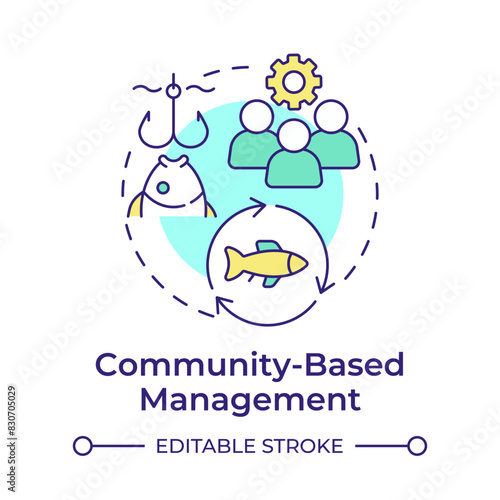 Community-Based Management

EDITABLE STROKE

Adobe Stock

#830705029