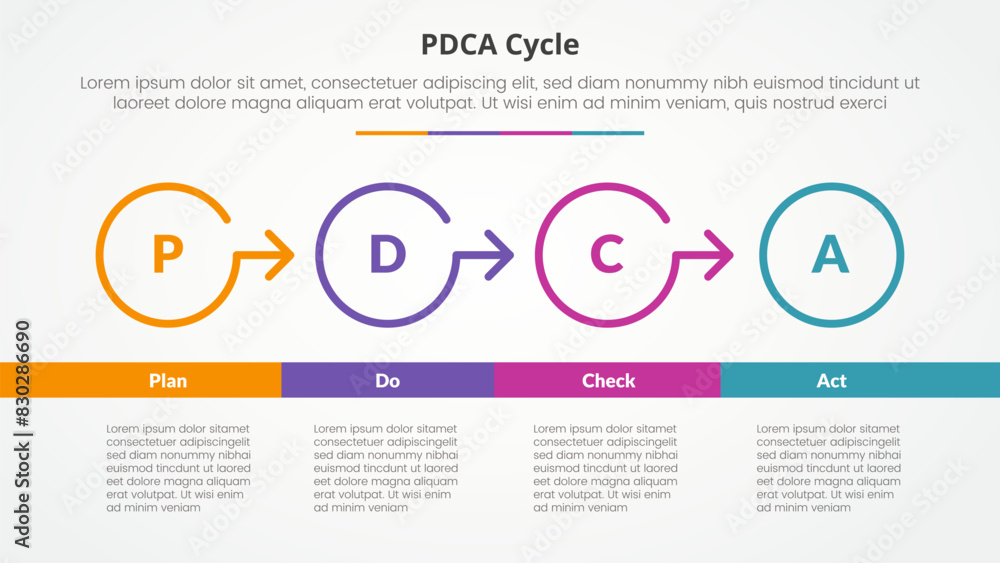 PDCA Cycle

Lorem ipsum dolor sit amet, consectetuer adipiscing elit, sed diam nonummy nibh euismod tincidunt ut laoreet dolore magna aliquam erat volutpat. Ut wisi enim ad minim veniam, quis nostrud exerci

P

D

C

A

Plan

Do

Check

Act

Lorem ipsum dolor sitamet consectetuer adipiscingelit sed diam nonummy nibhai euismod tincdunt ut laored eet dolore magna aliquam erat volutpat. Ut wisi enim ad minim veniam

Lorem ipsum dolor sitamet consectetuer adipiscingelit sed diam nonummy nibhai euismod tincdunt ut laored eet dolore magna aliquam erat volutpat. Ut wisi enim ad minim veniam

Lorem ipsum dolor sitamet consectetuer adipiscingelit sed diam nonummy nibhai euismod tincdunt ut laored eet dolore magna aliquam erat volutpat. Ut wisi enim ad minim veniam

Lorem ipsum dolor sitamet consectetuer adipiscingelit sed diam nonummy nibhai euismod tincdunt ut laored eet dolore magna aliquam erat volutpat. Ut wisi enim ad minim veniam

Adobe Stock | #830286690