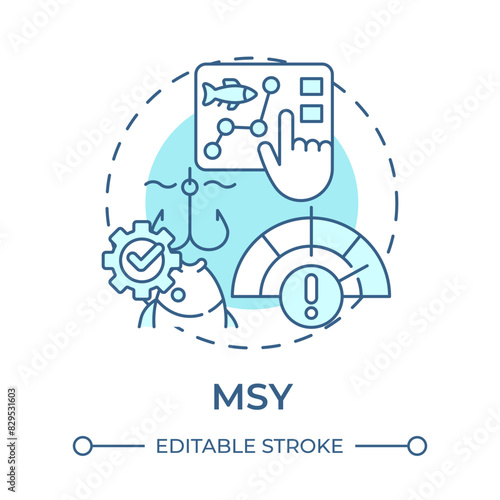 MSY

EDITABLE STROKE

Adobe Stock

#829531603