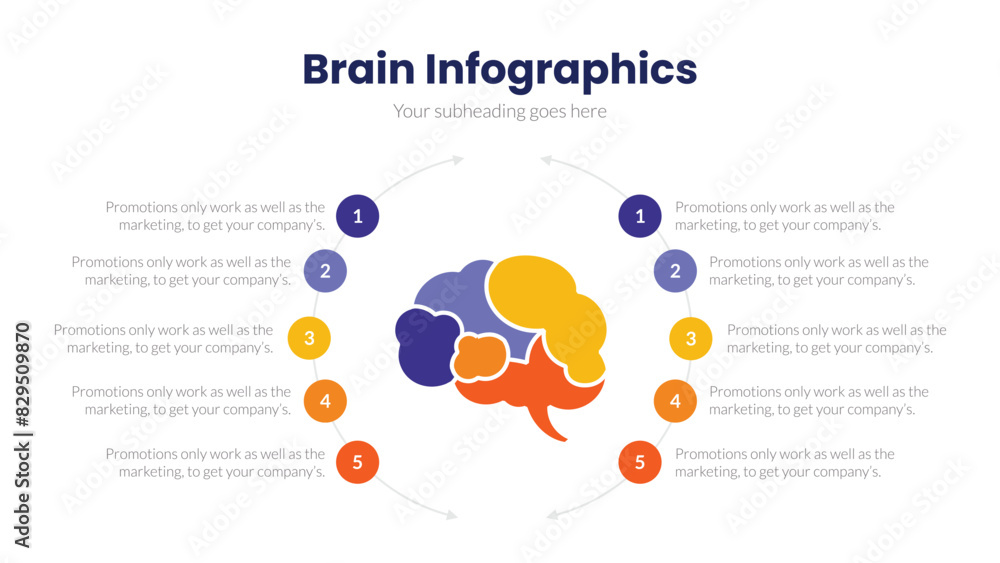 Brain Infographics

Your subheading goes here

Promotions only work as well as the marketing, to get your company's.

1

Promotions only work as well as the marketing, to get your company's.

2

Promotions only work as well as the marketing, to get your company's.

3

Promotions only work as well as the marketing, to get your company's.

4

Promotions only work as well as the marketing, to get your company's.

5

1

Promotions only work as well as the marketing, to get your company's.

2

Promotions only work as well as the marketing, to get your company's.

3

Promotions only work as well as the marketing, to get your company's.

4

Promotions only work as well as the marketing, to get your company's.

5

Promotions only work as well as the marketing, to get your company's.

Adobe Stock | #829509870