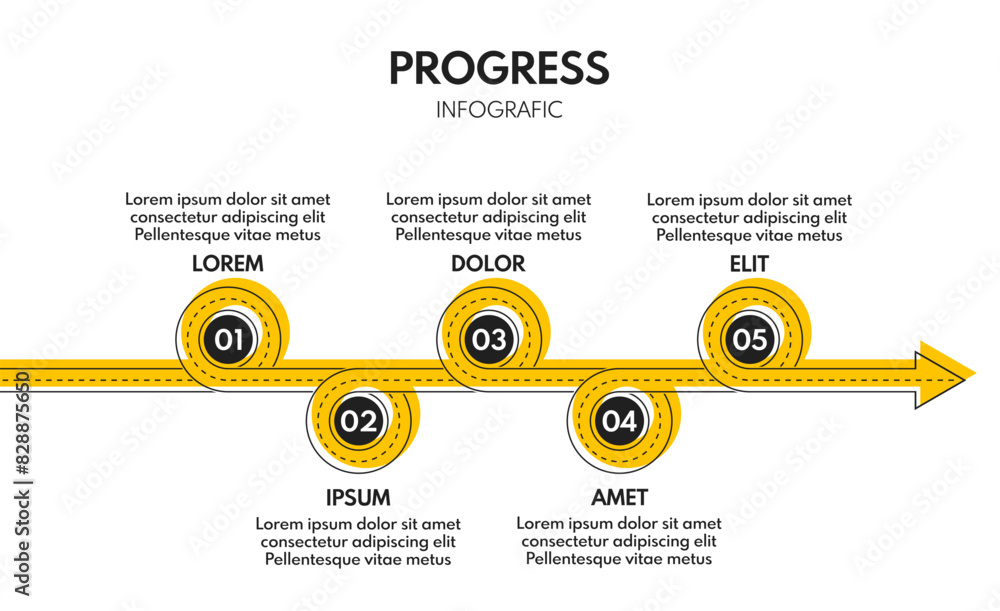 PROGRESS
INFOGRAFIC

Lorem ipsum dolor sit amet consectetur adipiscing elit Pellentesque vitae metus
LOREM
01

Lorem ipsum dolor sit amet consectetur adipiscing elit Pellentesque vitae metus
DOLOR
03

Lorem ipsum dolor sit amet consectetur adipiscing elit Pellentesque vitae metus
ELIT
05

02
IPSUM
Lorem ipsum dolor sit amet consectetur adipiscing elit Pellentesque vitae metus

04
AMET
Lorem ipsum dolor sit amet consectetur adipiscing elit Pellentesque vitae metus

Adobe Stock | #828875650