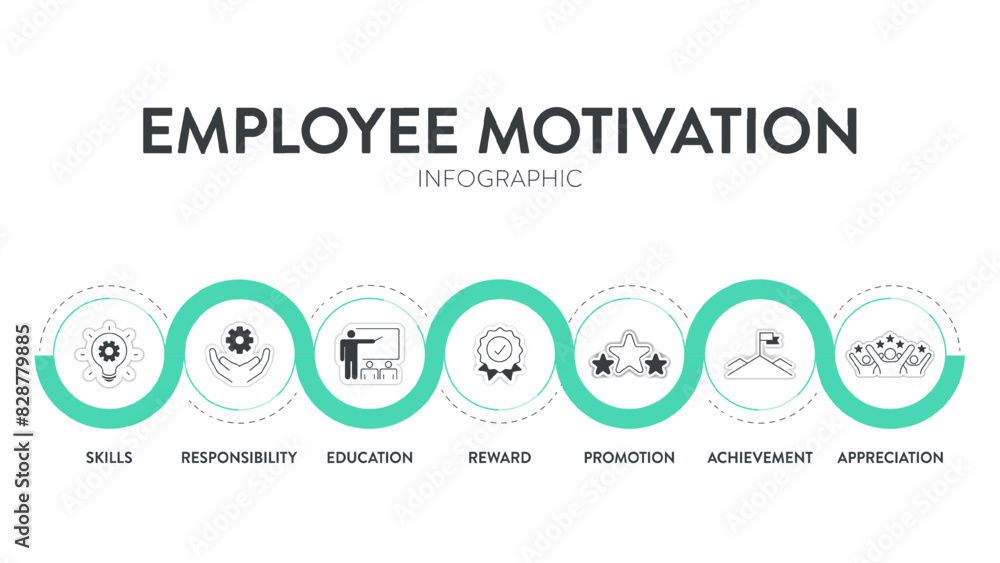 EMPLOYEE MOTIVATION
INFOGRAPHIC

SKILLS
RESPONSIBILITY
EDUCATION
REWARD
PROMOTION
ACHIEVEMENT
APPRECIATION

Adobe Stock | #828779885