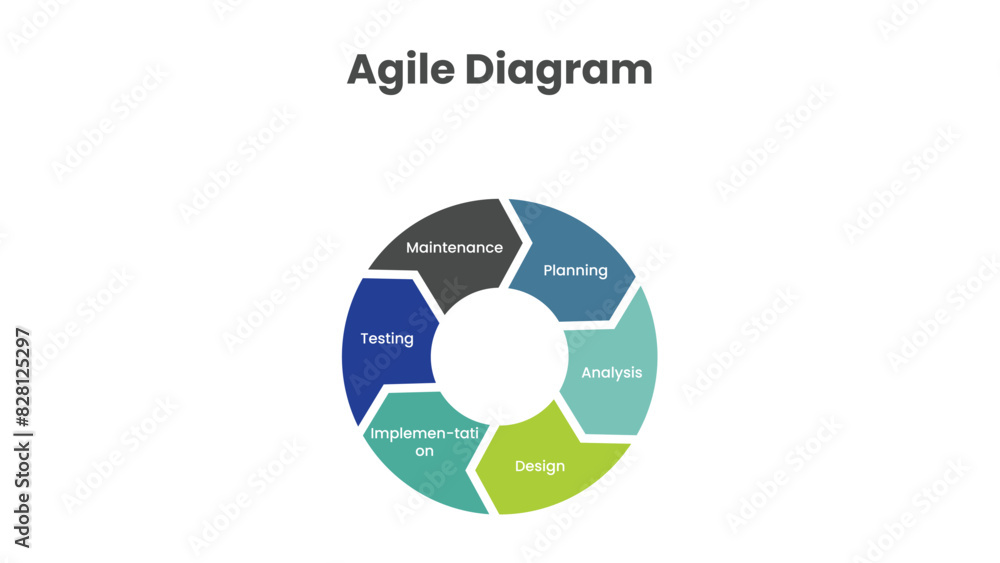 Agile Diagram

Maintenance

Planning

Analysis

Design

Implemen-tati on

Testing

Adobe Stock | #828125297