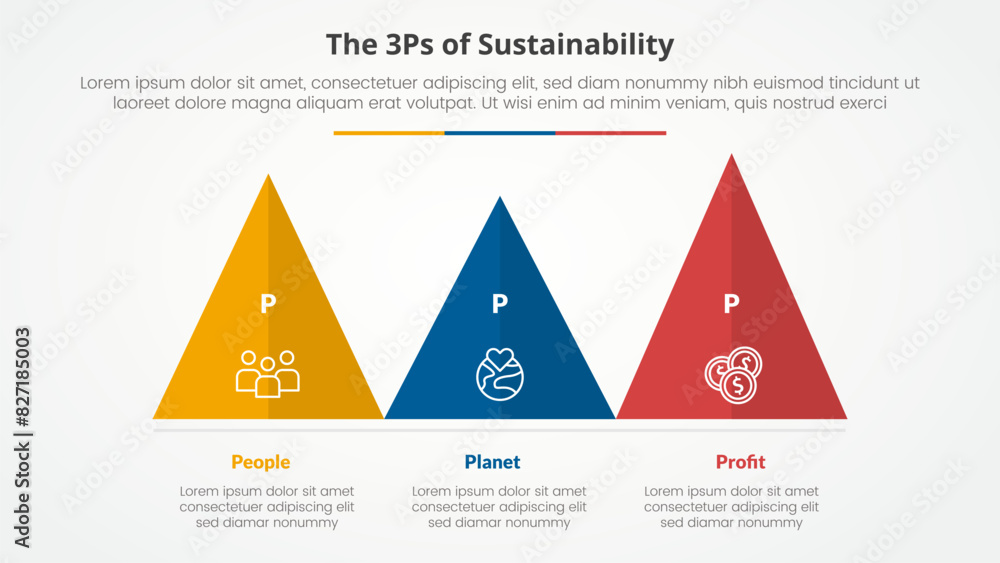 The 3Ps of Sustainability

Lorem ipsum dolor sit amet, consectetuer adipiscing elit, sed diam nonummy nibh euismod tincidunt ut laoreet dolore magna aliquam erat volutpat. Ut wisi enim ad minim veniam, quis nostrud exerci

P

P

P

People

Lorem ipsum dolor sit amet consectetuer adipiscing elit sed diamar nonummy

Planet

Lorem ipsum dolor sit amet consectetuer adipiscing elit sed diamar nonummy

Profit

Lorem ipsum dolor sit amet consectetuer adipiscing elit sed diamar nonummy

Adobe Stock | #827185003