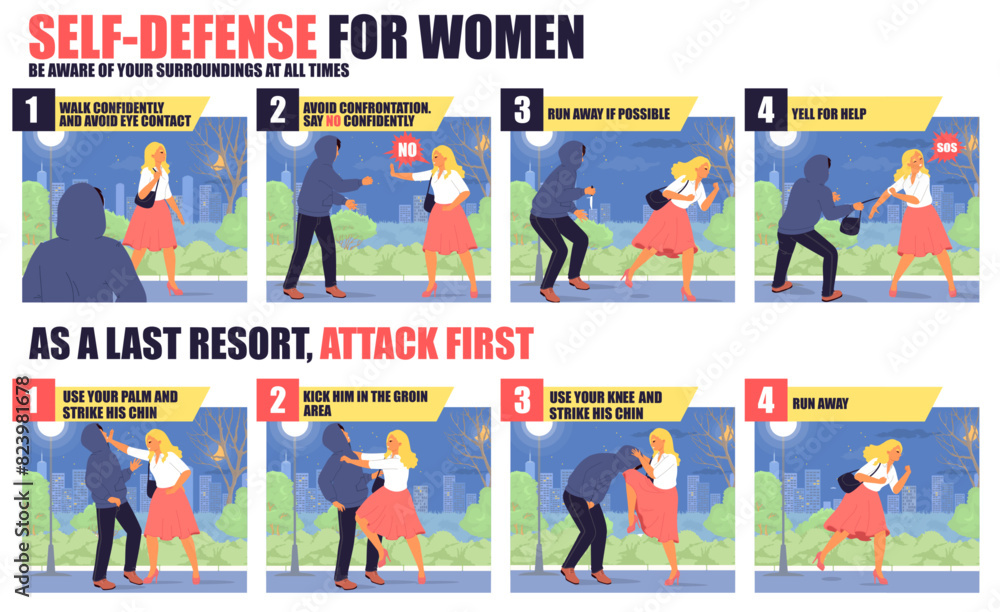 SELF-DEFENSE FOR WOMEN

BE AWARE OF YOUR SURROUNDINGS AT ALL TIMES

1 WALK CONFIDENTLY AND AVOID EYE CONTACT

2 AVOID CONFRONTATION. SAY NO CONFIDENTLY

NO

3 RUN AWAY IF POSSIBLE

4 YELL FOR HELP

SOS

AS A LAST RESORT, ATTACK FIRST

1 USE YOUR PALM AND STRIKE HIS CHIN

2 KICK HIM IN THE GROIN AREA

3 USE YOUR KNEE AND STRIKE HIS CHIN

4 RUN AWAY

Adobe Stock | #823981678