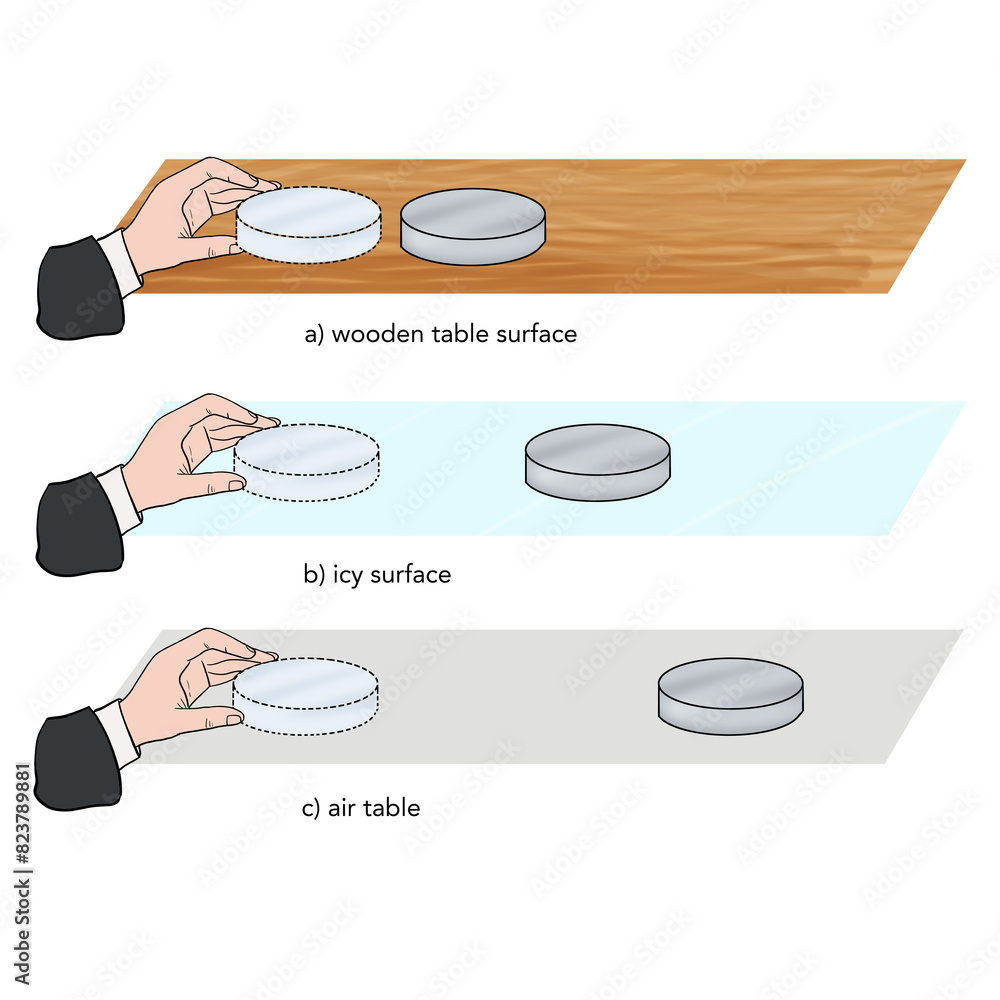 a) wooden table surface

b) icy surface

c) air table

Adobe Stock | #823789881