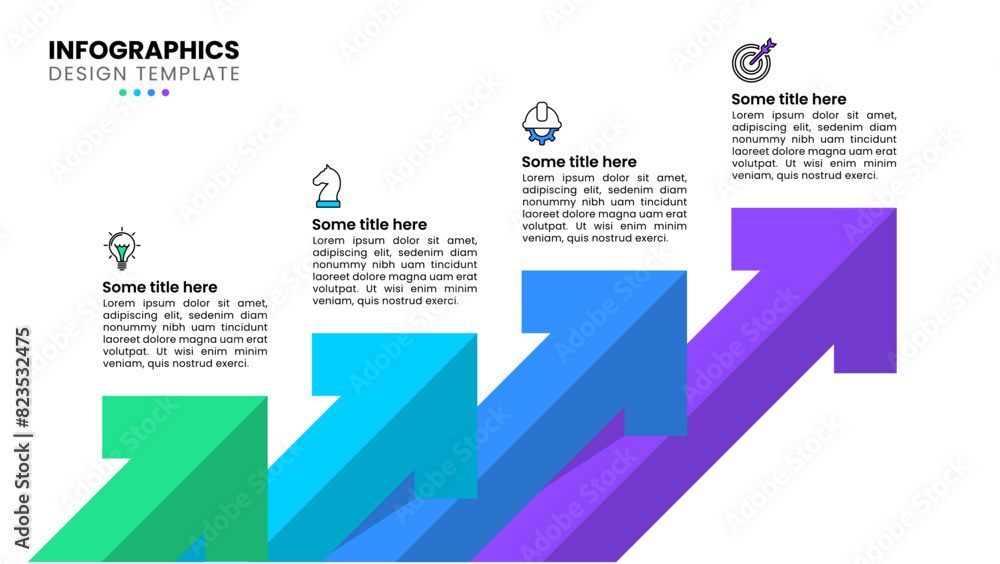 INFOGRAPHICS
DESIGN TEMPLATE

Some title here
Lorem ipsum dolor sit amet, adipiscing elit, sedenim diam nonummy nibh uam tincidunt laoreet dolore magna uam erat volutpat. Ut wisi enim minim veniam, quis nostrud exerci.

Some title here
Lorem ipsum dolor sit amet, adipiscing elit, sedenim diam nonummy nibh uam tincidunt laoreet dolore magna uam erat volutpat. Ut wisi enim minim veniam, quis nostrud exerci.

Some title here
Lorem ipsum dolor sit amet, adipiscing elit, sedenim diam nonummy nibh uam tincidunt laoreet dolore magna uam erat volutpat. Ut wisi enim minim veniam, quis nostrud exerci.

Some title here
Lorem ipsum dolor sit amet, adipiscing elit, sedenim diam nonummy nibh uam tincidunt laoreet dolore magna uam erat volutpat. Ut wisi enim minim veniam, quis nostrud exerci.

Adobe Stock | #823532475