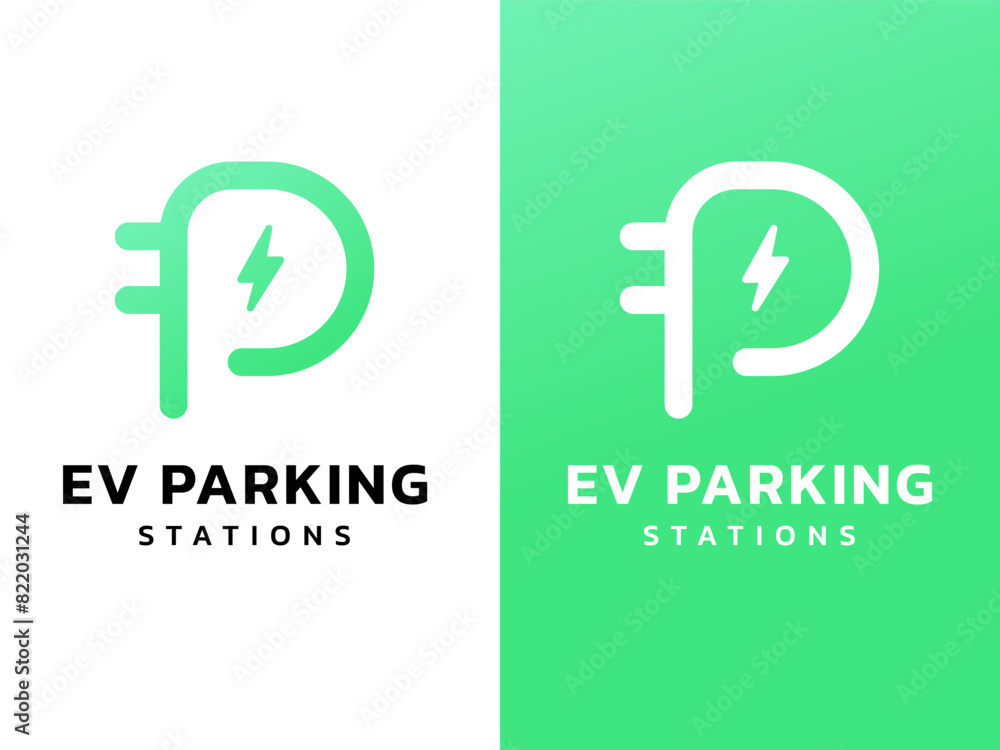 EV PARKING
STATIONS

EV PARKING
STATIONS

Adobe Stock | #822031244