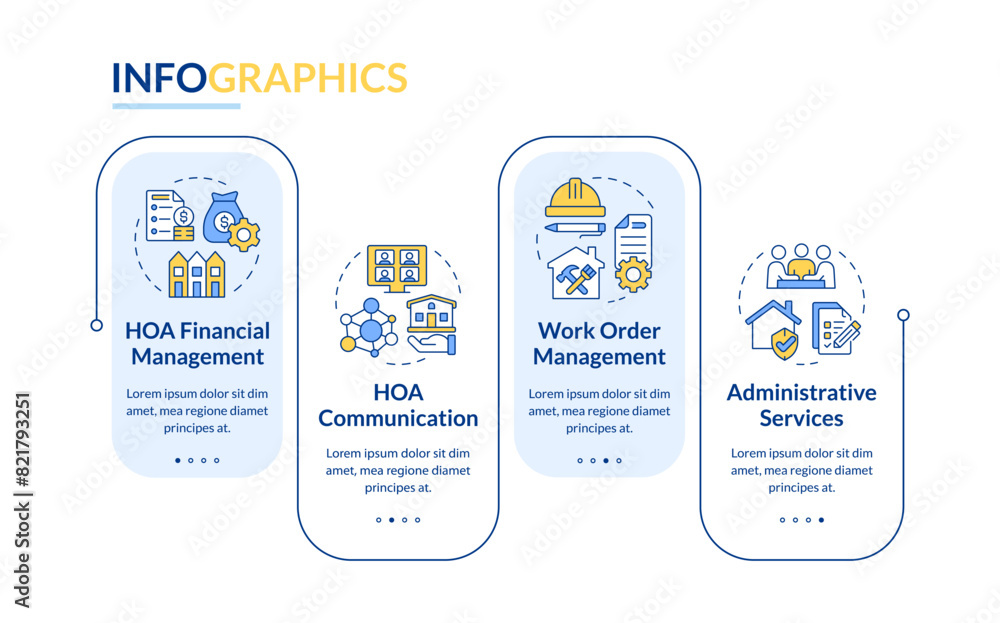 INFOGRAPHICS

HOA Financial Management

Lorem ipsum dolor sit dim amet, mea regione diamet principes at.

HOA Communication

Lorem ipsum dolor sit dim amet, mea regione diamet principes at.

Work Order Management

Lorem ipsum dolor sit dim amet, mea regione diamet principes at.

Administrative Services

Lorem ipsum dolor sit dim amet, mea regione diamet principes at.

Adobe Stock | #821793251