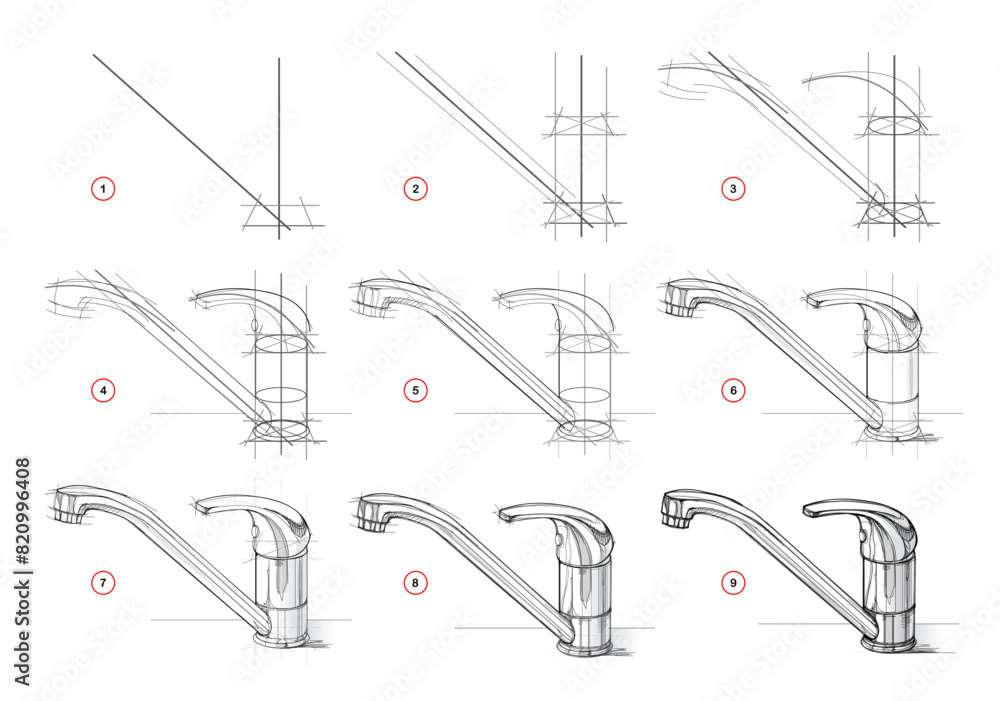 1
2
3
4
5
6
7
8
9
Adobe Stock | #820996408