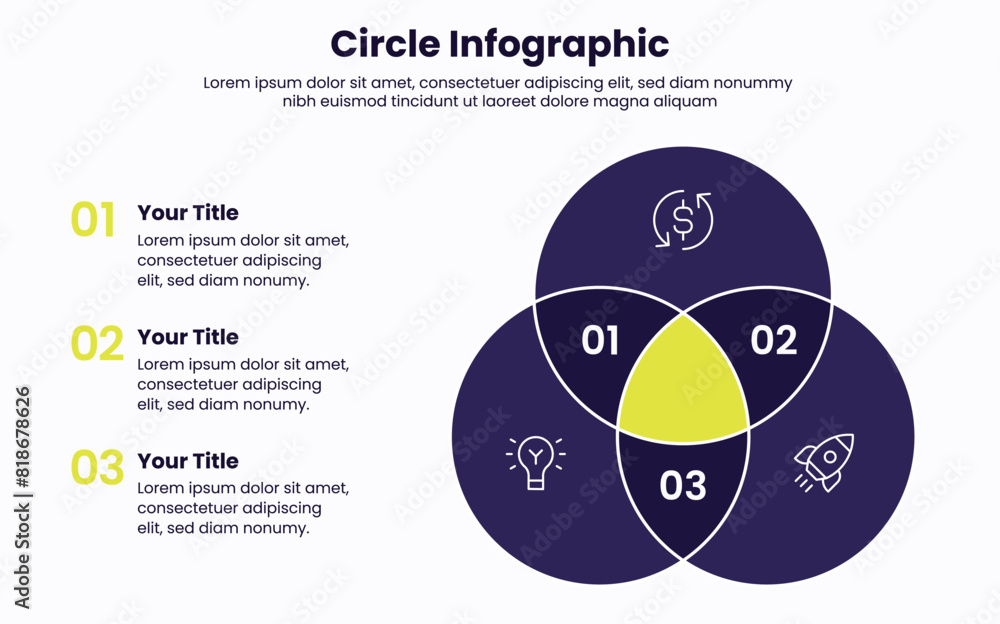 Circle Infographic

Lorem ipsum dolor sit amet, consectetuer adipiscing elit, sed diam nonummy nibh euismod tincidunt ut laoreet dolore magna aliquam

01 Your Title
Lorem ipsum dolor sit amet, consectetuer adipiscing elit, sed diam nonumy.

02 Your Title
Lorem ipsum dolor sit amet, consectetuer adipiscing elit, sed diam nonumy.

03 Your Title
Lorem ipsum dolor sit amet, consectetuer adipiscing elit, sed diam nonumy.

01

02

03

Adobe Stock | #818678626