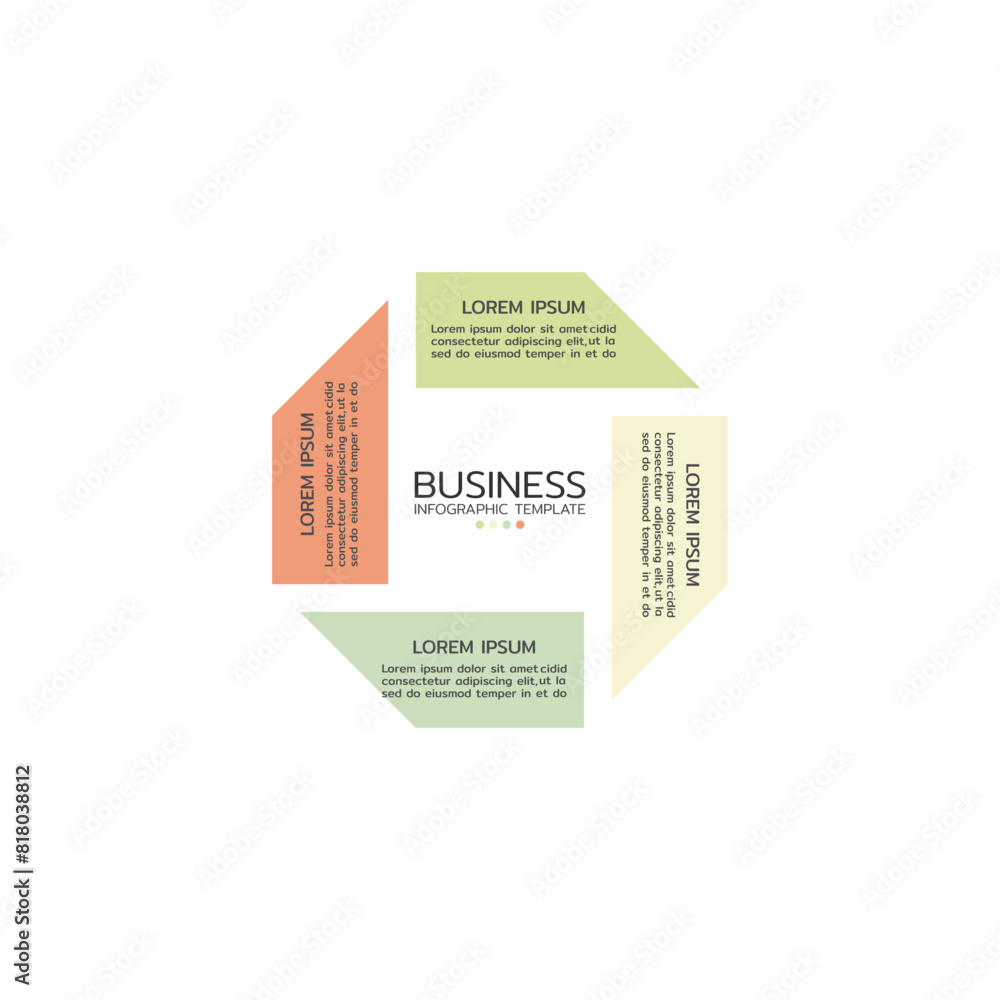 LOREM IPSUM
Lorem ipsum dolor sit amet cidid consectetur adipiscing elit,ut la sed do eiusmod temper in et do

LOREM IPSUM
Lorem ipsum dolor sit amet cidid consectetur adipiscing elit,ut la sed do eiusmod temper in et do

BUSINESS
INFOGRAPHIC TEMPLATE

LOREM IPSUM
Lorem ipsum dolor sit amet cidid consectetur adipiscing elit,ut la sed do eiusmod temper in et do

LOREM IPSUM
Lorem ipsum dolor sit amet cidid consectetur adipiscing elit,ut la sed do eiusmod temper in et do

Adobe Stock | #818038812