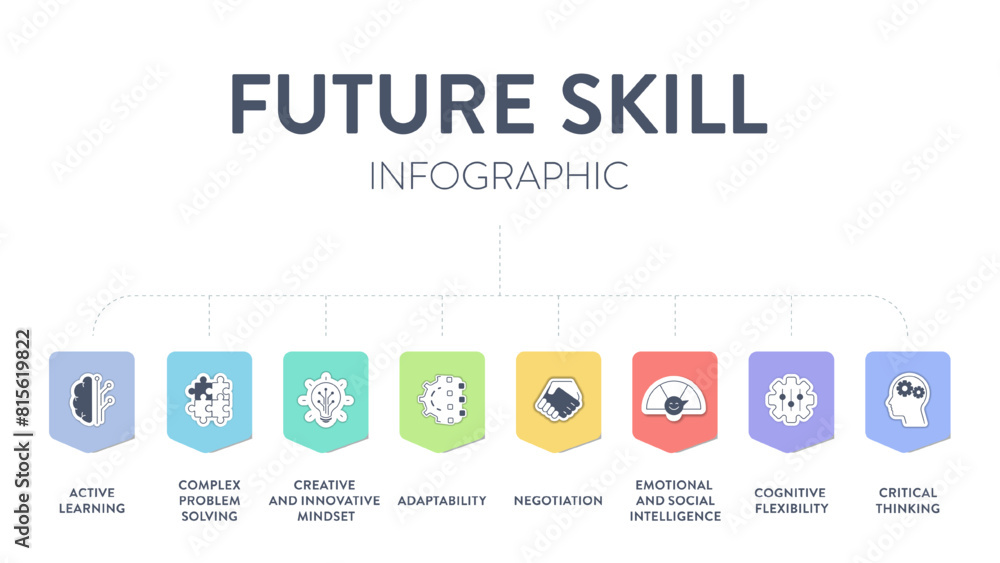 FUTURE SKILL

INFOGRAPHIC

ACTIVE LEARNING

COMPLEX PROBLEM SOLVING

CREATIVE AND INNOVATIVE MINDSET

ADAPTABILITY

NEGOTIATION

EMOTIONAL AND SOCIAL INTELLIGENCE

COGNITIVE FLEXIBILITY

CRITICAL THINKING

Adobe Stock | #815619822