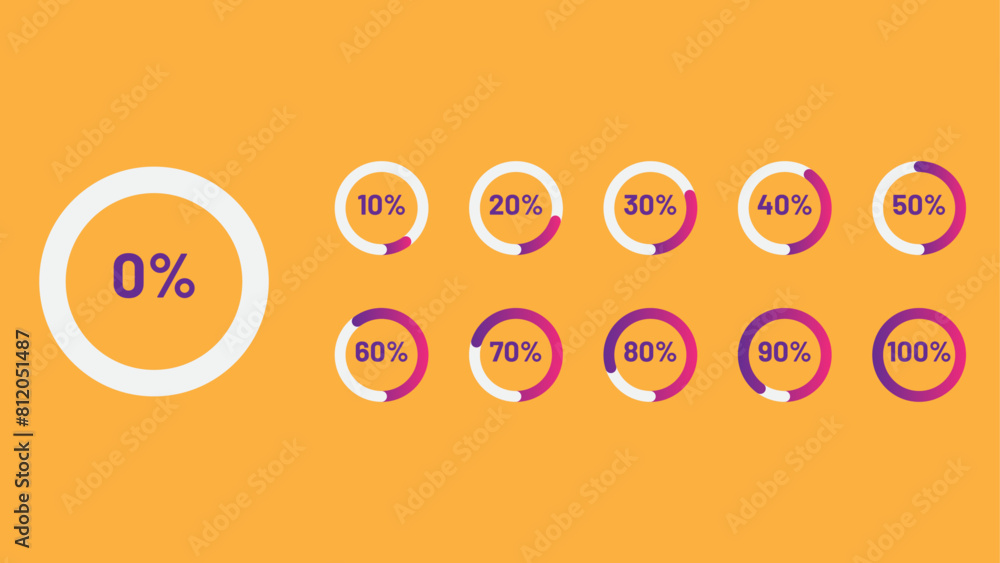 0%

10%
20%
30%
40%
50%

60%
70%
80%
90%
100%

Adobe Stock | #812051487