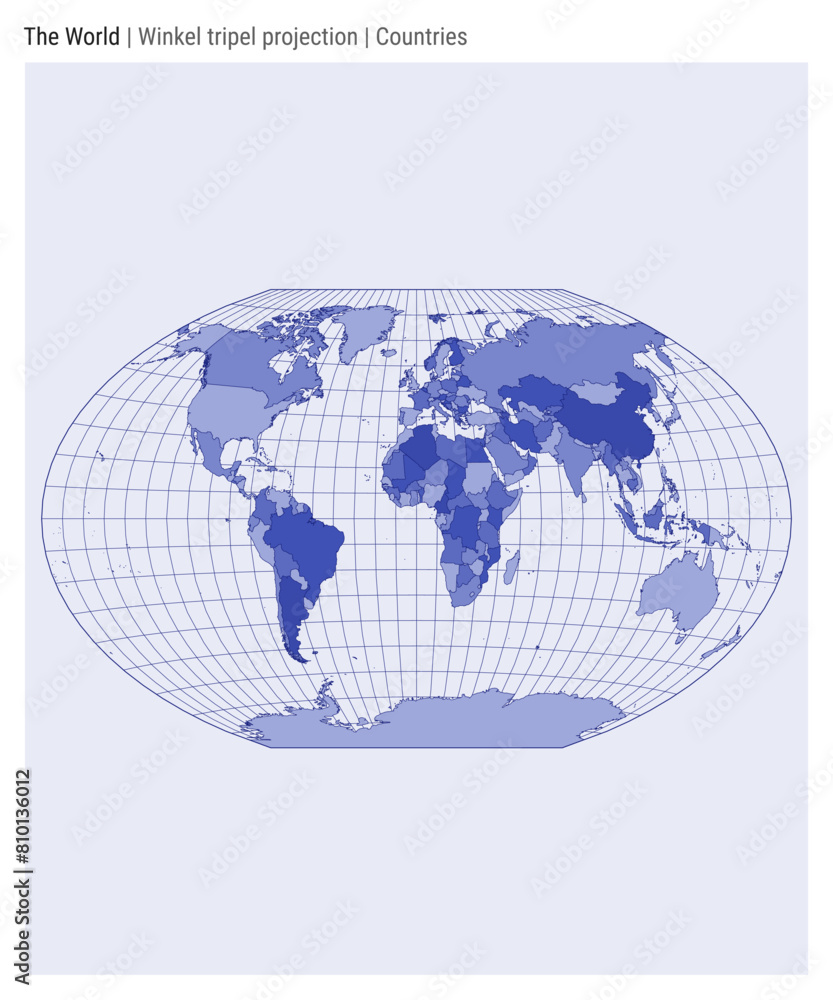 The World | Winkel tripel projection | Countries

Adobe Stock | #810136012