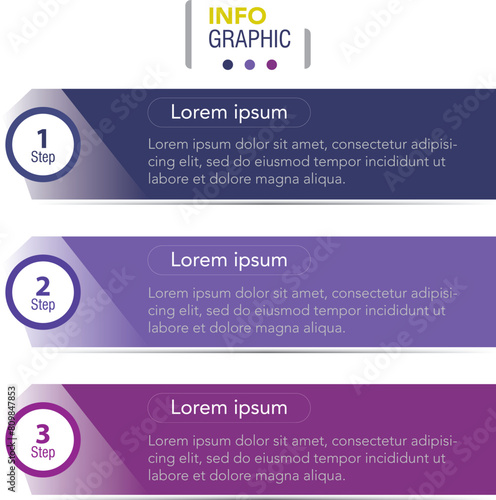 INFO
GRAPHIC

1
Step

Lorem ipsum

Lorem ipsum dolor sit amet, consectetur adipisicing elit, sed do eiusmod tempor incididunt ut labore et dolore magna aliqua.

2
Step

Lorem ipsum

Lorem ipsum dolor sit amet, consectetur adipisicing elit, sed do eiusmod tempor incididunt ut labore et dolore magna aliqua.

3
Step

Lorem ipsum

Lorem ipsum dolor sit amet, consectetur adipisicing elit, sed do eiusmod tempor incididunt ut labore et dolore magna aliqua.

Adobe Stock | #809847853