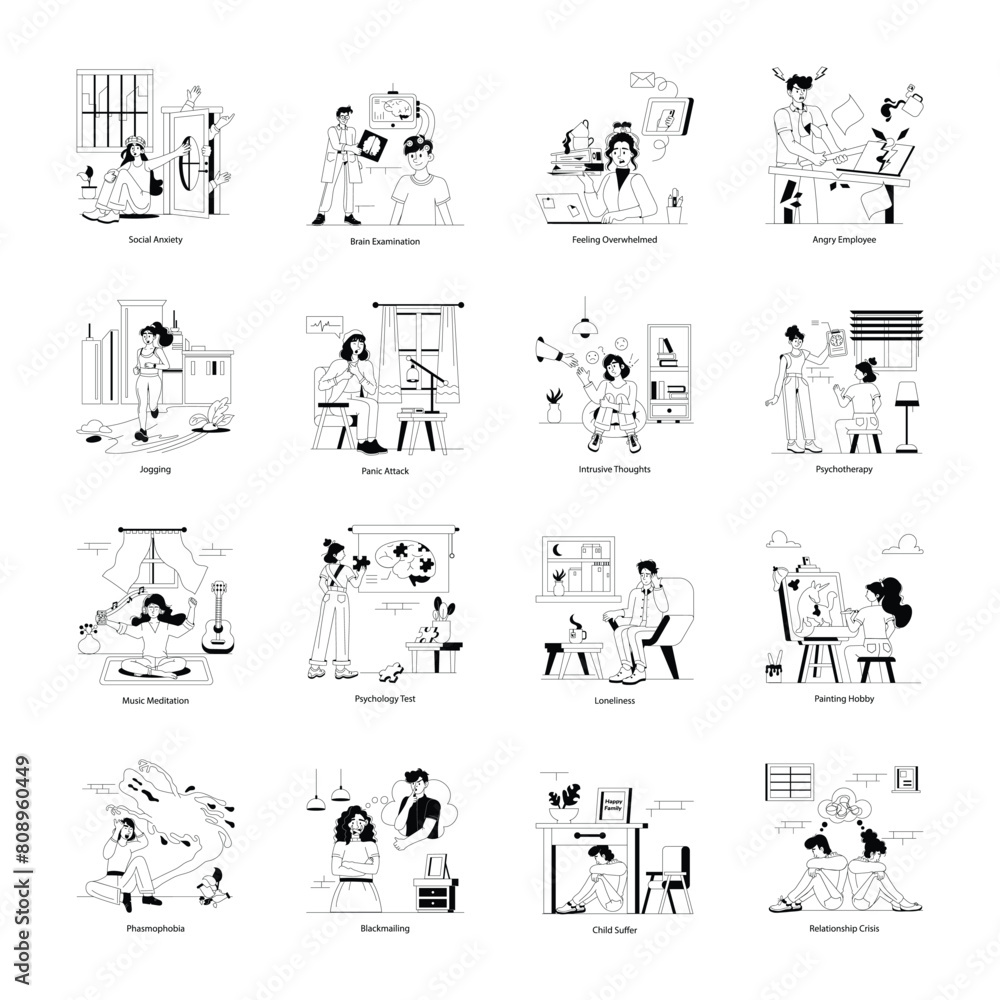 Social Anxiety

Brain Examination

Feeling Overwhelmed

Angry Employee

Jogging

Panic Attack

Intrusive Thoughts

Psychotherapy

Music Meditation

Psychology Test

Loneliness

Painting Hobby

Phasmophobia

Blackmailing

Happy Family

Child Suffer

Relationship Crisis

Adobe Stock | #808960449