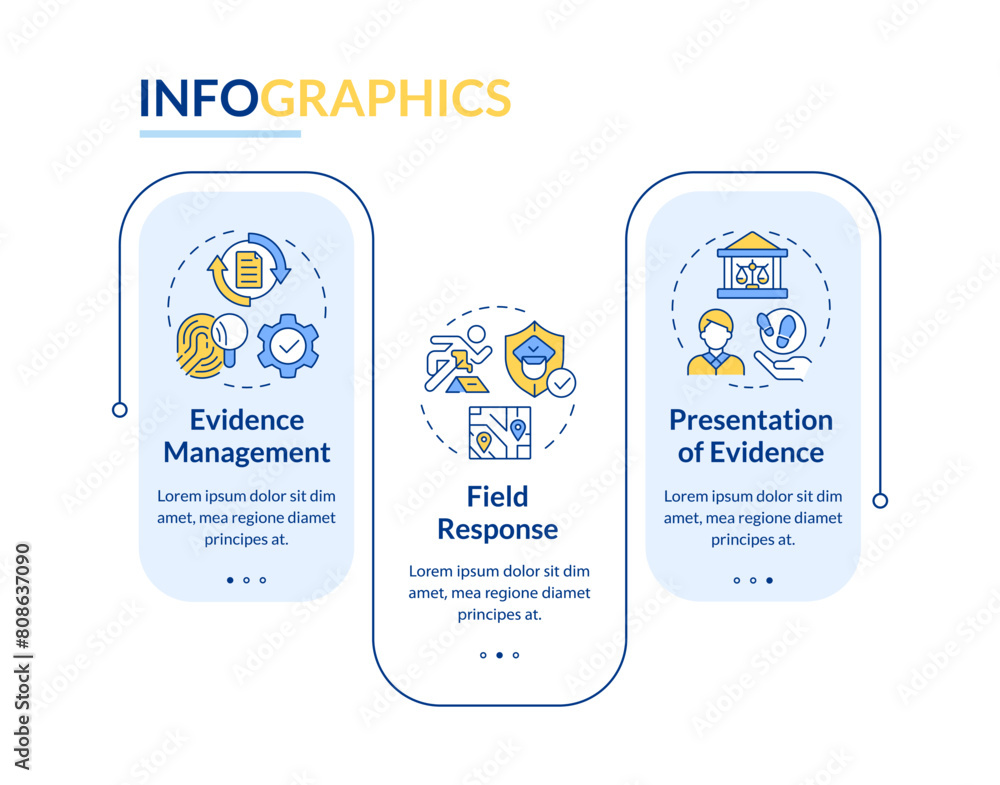 INFOGRAPHICS

Evidence Management

Lorem ipsum dolor sit dim amet, mea regione diamet principes at.

Field Response

Lorem ipsum dolor sit dim amet, mea regione diamet principes at.

Presentation of Evidence

Lorem ipsum dolor sit dim amet, mea regione diamet principes at.

Adobe Stock | #808637090