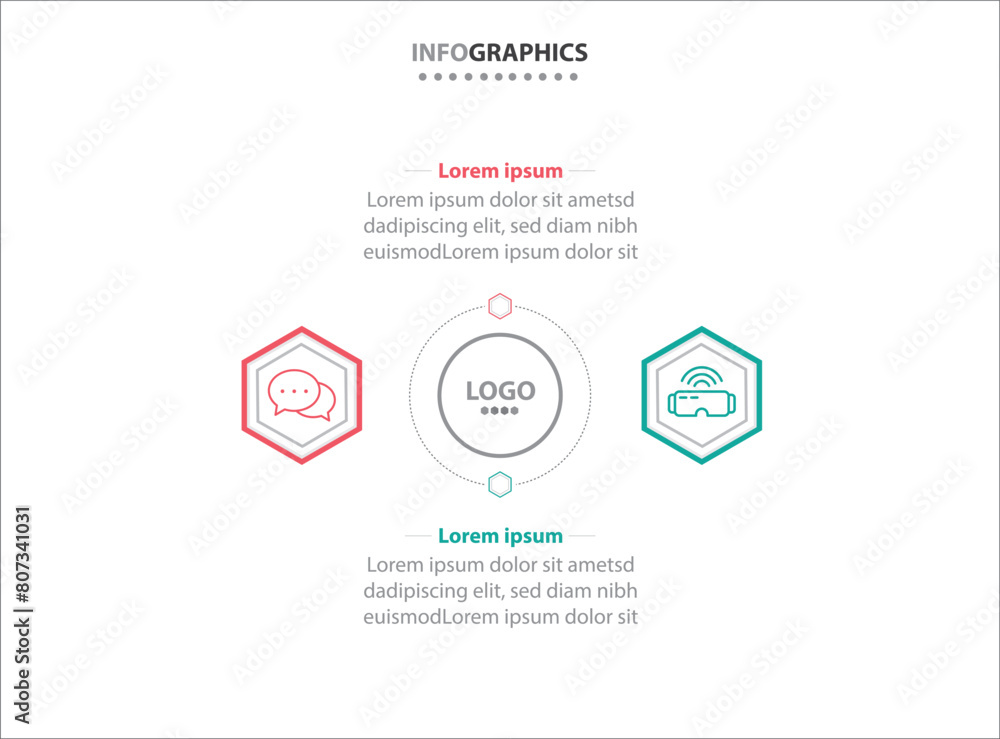 INFOGRAPHICS

Lorem ipsum
Lorem ipsum dolor sit ametsd dadipiscing elit, sed diam nibh euismodLorem ipsum dolor sit

LOGO

Lorem ipsum
Lorem ipsum dolor sit ametsd dadipiscing elit, sed diam nibh euismodLorem ipsum dolor sit

Adobe Stock | #807341031