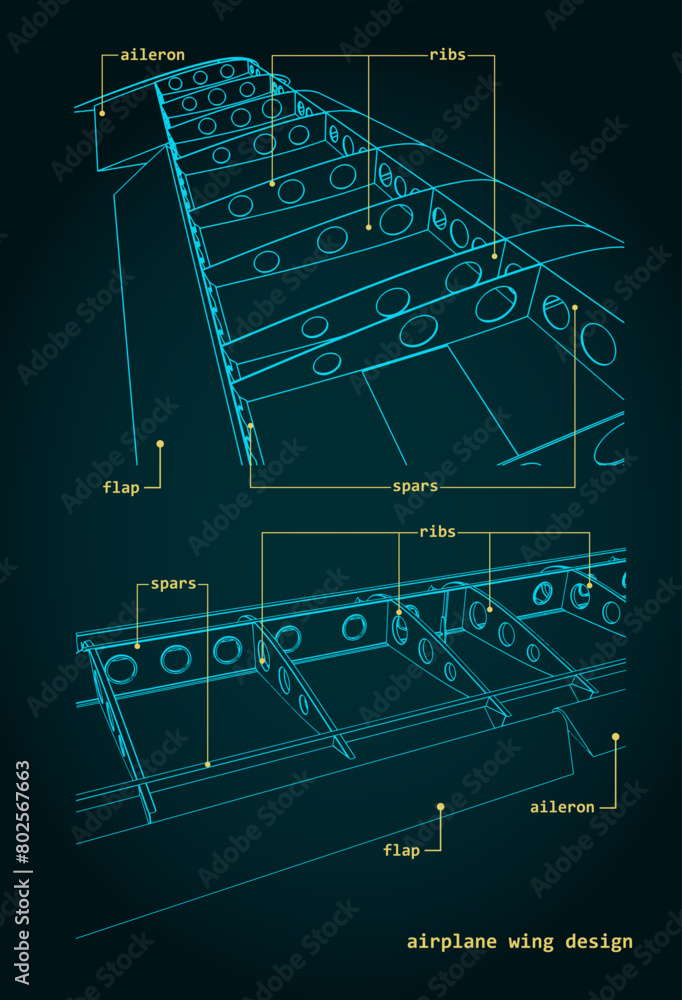 aileron

ribs

flap

spars

ribs

spars

aileron

flap

airplane wing design

Adobe Stock | #802567663