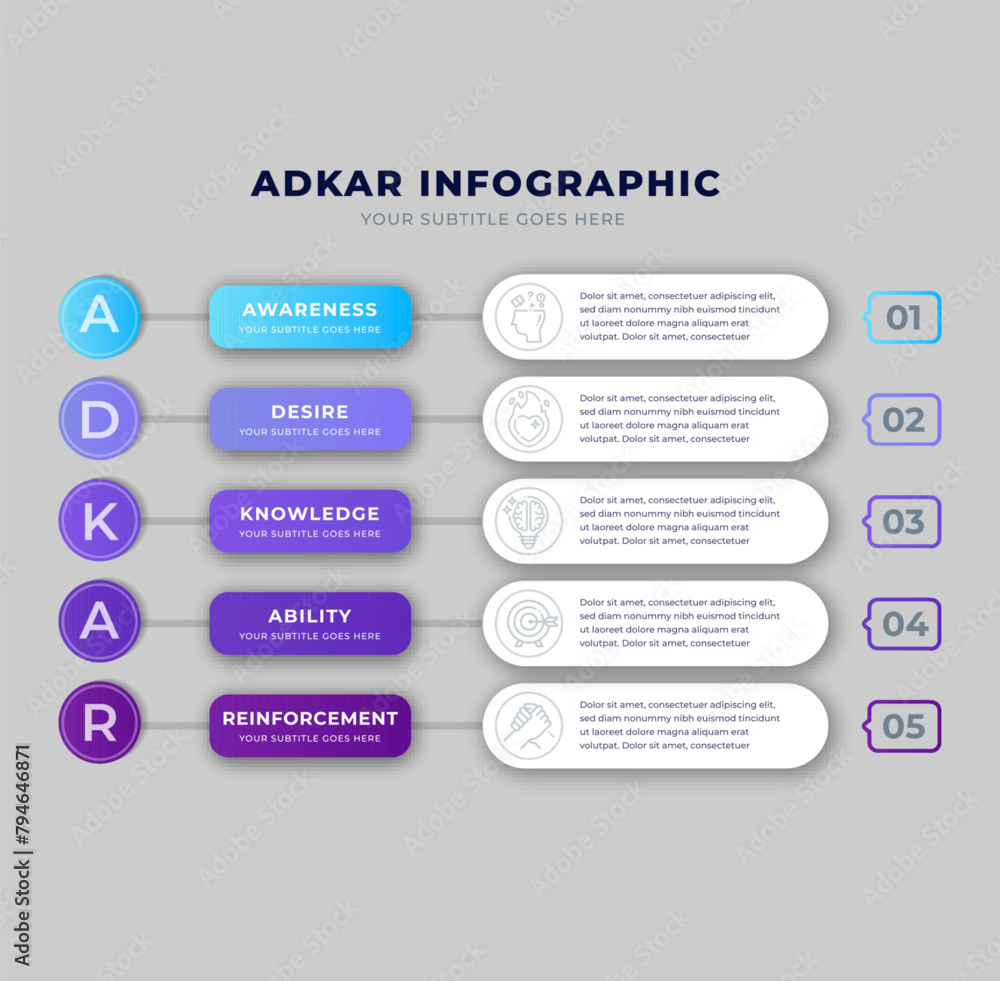 ADKAR INFOGRAPHIC
YOUR SUBTITLE GOES HERE

A
AWARENESS
YOUR SUBTITLE GOES HERE
Dolor sit amet, consectetuer adipiscing elit, sed diam nonummy nibh euismod tincidunt ut laoreet dolore magna aliquam erat volutpat. Dolor sit amet, consectetuer
01

D
DESIRE
YOUR SUBTITLE GOES HERE
Dolor sit amet, consectetuer adipiscing elit, sed diam nonummy nibh euismod tincidunt ut laoreet dolore magna aliquam erat volutpat. Dolor sit amet, consectetuer
02

K
KNOWLEDGE
YOUR SUBTITLE GOES HERE
Dolor sit amet, consectetuer adipiscing elit, sed diam nonummy nibh euismod tincidunt ut laoreet dolore magna aliquam erat volutpat. Dolor sit amet, consectetuer
03

A
ABILITY
YOUR SUBTITLE GOES HERE
Dolor sit amet, consectetuer adipiscing elit, sed diam nonummy nibh euismod tincidunt ut laoreet dolore magna aliquam erat volutpat. Dolor sit amet, consectetuer
04

R
REINFORCEMENT
YOUR SUBTITLE GOES HERE
Dolor sit amet, consectetuer adipiscing elit, sed diam nonummy nibh euismod tincidunt ut laoreet dolore magna aliquam erat volutpat. Dolor sit amet, consectetuer
05

Adobe Stock | #794646871