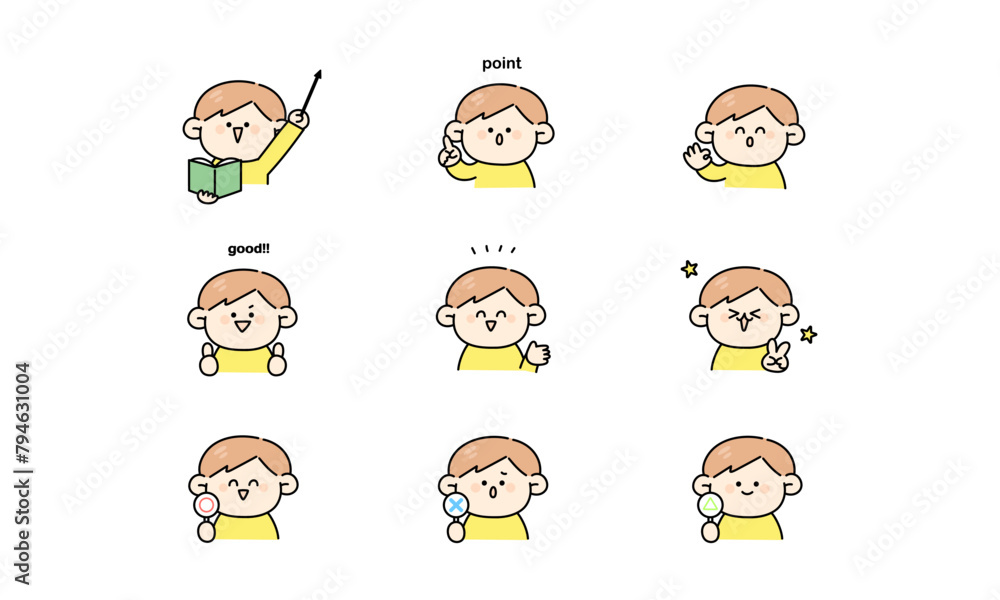 point

good!!

Adobe Stock | #794631004