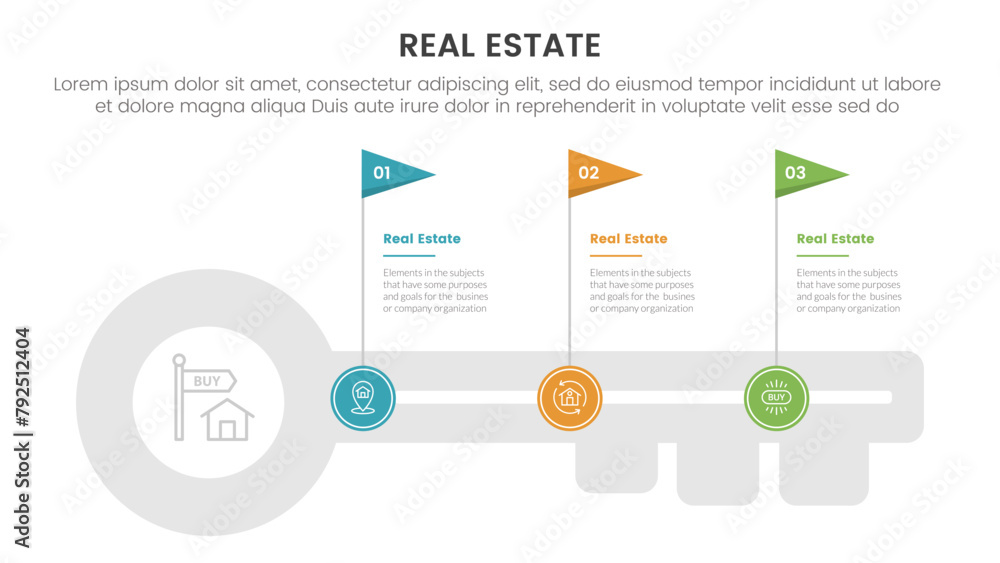 REAL ESTATE

Lorem ipsum dolor sit amet, consectetur adipiscing elit, sed do eiusmod tempor incididunt ut labore et dolore magna aliqua Duis aute irure dolor in reprehenderit in voluptate velit esse sed do

01

Real Estate

Elements in the subjects that have some purposes and goals for the busines or company organization

02

Real Estate

Elements in the subjects that have some purposes and goals for the busines or company organization

03

Real Estate

Elements in the subjects that have some purposes and goals for the busines or company organization

BUY

BUY

Adobe Stock | #792512404