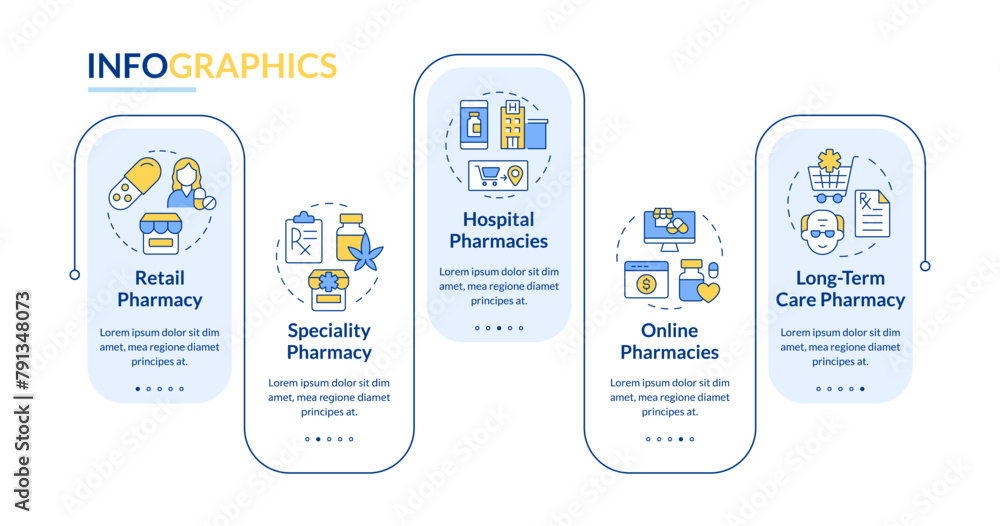 INFOGRAPHICS

Retail Pharmacy

Lorem ipsum dolor sit dim amet, mea regione diamet principes at.

Speciality Pharmacy

Lorem ipsum dolor sit dim amet, mea regione diamet principes at.

Hospital Pharmacies

Lorem ipsum dolor sit dim amet, mea regione diamet principes at.

Online Pharmacies

Lorem ipsum dolor sit dim amet, mea regione diamet principes at.

Long-Term Care Pharmacy

Lorem ipsum dolor sit dim amet, mea regione diamet principes at.

Adobe Stock | #791348073