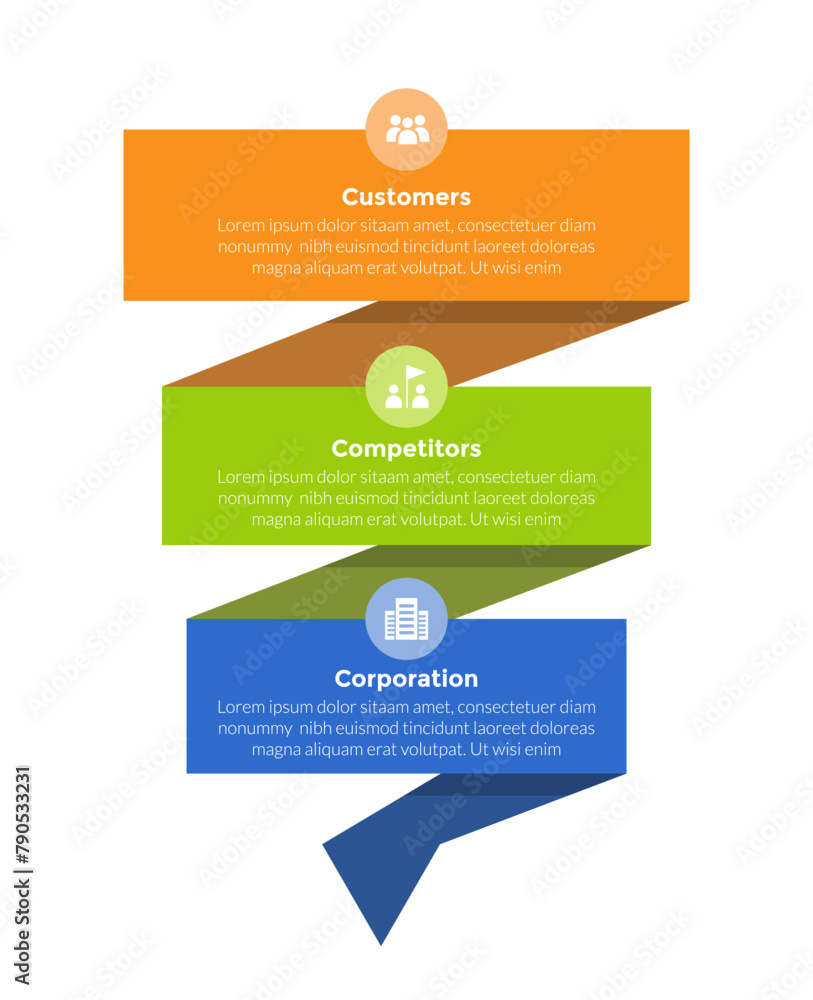 Customers

Lorem ipsum dolor sitaam amet, consectetuer diam nonummy nibh euismod tincidunt laoreet doloreas magna aliquam erat volutpat. Ut wisi enim

Competitors

Lorem ipsum dolor sitaam amet, consectetuer diam nonummy nibh euismod tincidunt laoreet doloreas magna aliquam erat volutpat. Ut wisi enim

Corporation

Lorem ipsum dolor sitaam amet, consectetuer diam nonummy nibh euismod tincidunt laoreet doloreas magna aliquam erat volutpat. Ut wisi enim

Adobe Stock | #790533231