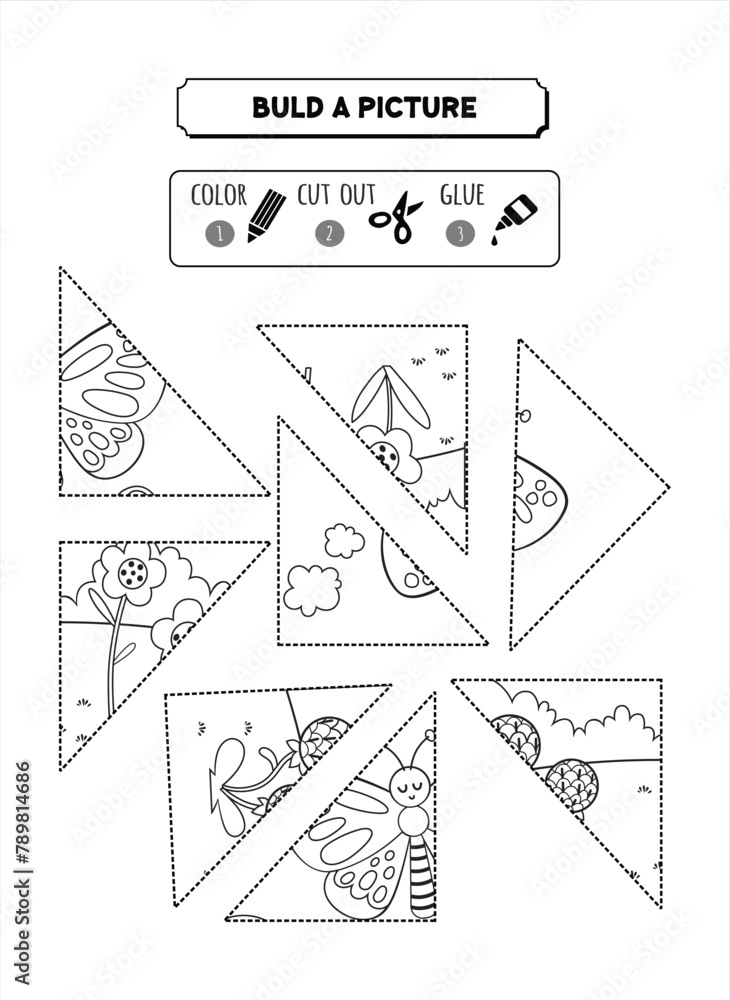 BULD A PICTURE

COLOR
1
CUT OUT
2
GLUE
3

Adobe Stock | #789814686