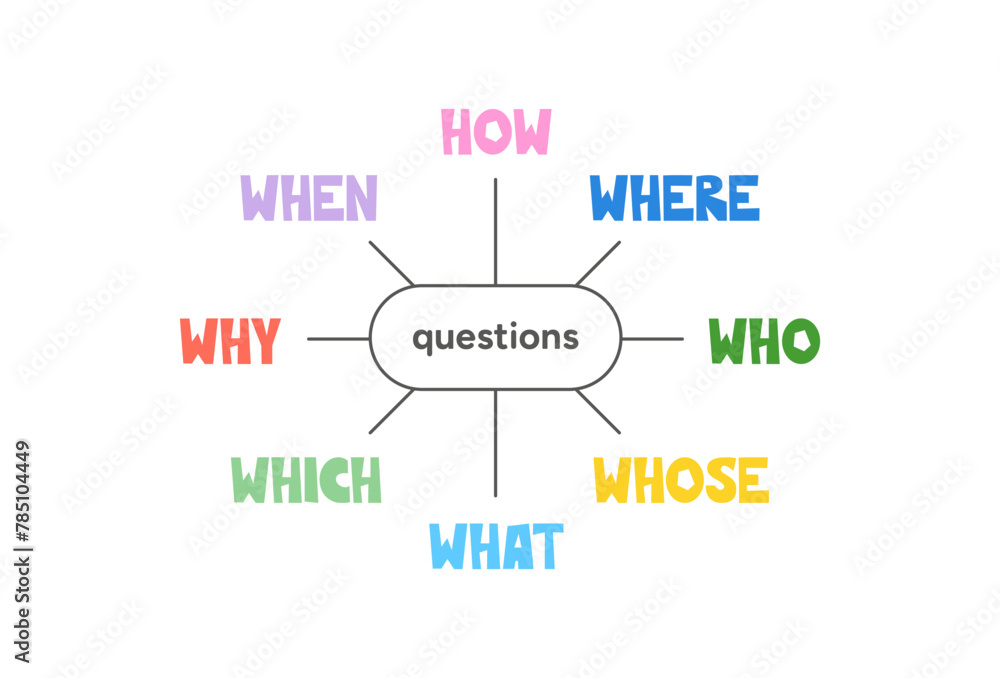 HOW

WHEN

WHERE

WHY

questions

WHO

WHICH

WHOSE

WHAT

Adobe Stock | #785104449