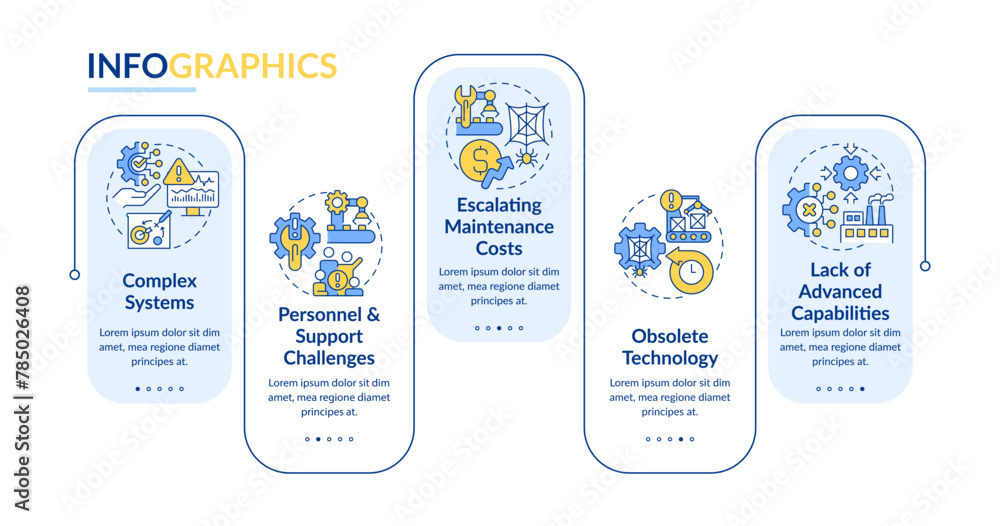 INFOGRAPHICS

Complex Systems

Lorem ipsum dolor sit dim amet, mea regione diamet principes at.

Personnel & Support Challenges

Lorem ipsum dolor sit dim amet, mea regione diamet principes at.

Escalating Maintenance Costs

Lorem ipsum dolor sit dim amet, mea regione diamet principes at.

Obsolete Technology

Lorem ipsum dolor sit dim amet, mea regione diamet principes at.

Lack of Advanced Capabilities

Lorem ipsum dolor sit dim amet, mea regione diamet principes at.

Adobe Stock | #785026408