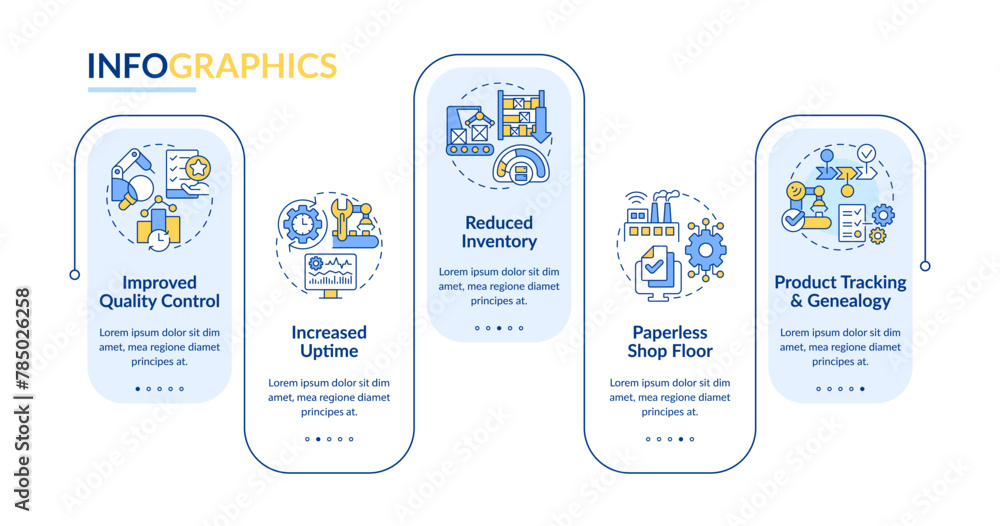 INFOGRAPHICS

Improved Quality Control

Lorem ipsum dolor sit dim amet, mea regione diamet principes at.

Increased Uptime

Lorem ipsum dolor sit dim amet, mea regione diamet principes at.

Reduced Inventory

Lorem ipsum dolor sit dim amet, mea regione diamet principes at.

Paperless Shop Floor

Lorem ipsum dolor sit dim amet, mea regione diamet principes at.

Product Tracking & Genealogy

Lorem ipsum dolor sit dim amet, mea regione diamet principes at.

Adobe Stock | #785026258