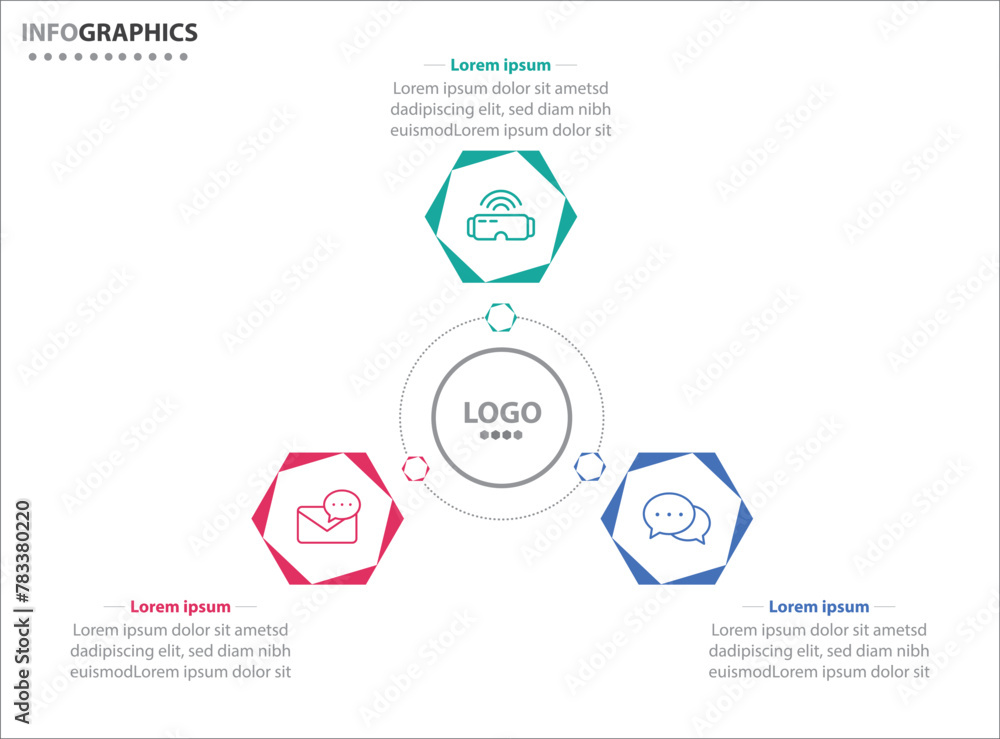 INFOGRAPHICS

Lorem ipsum
Lorem ipsum dolor sit ametsd dadipiscing elit, sed diam nibh euismodLorem ipsum dolor sit

LOGO

Lorem ipsum
Lorem ipsum dolor sit ametsd dadipiscing elit, sed diam nibh euismodLorem ipsum dolor sit

Lorem ipsum
Lorem ipsum dolor sit ametsd dadipiscing elit, sed diam nibh euismodLorem ipsum dolor sit

Adobe Stock | #783380220