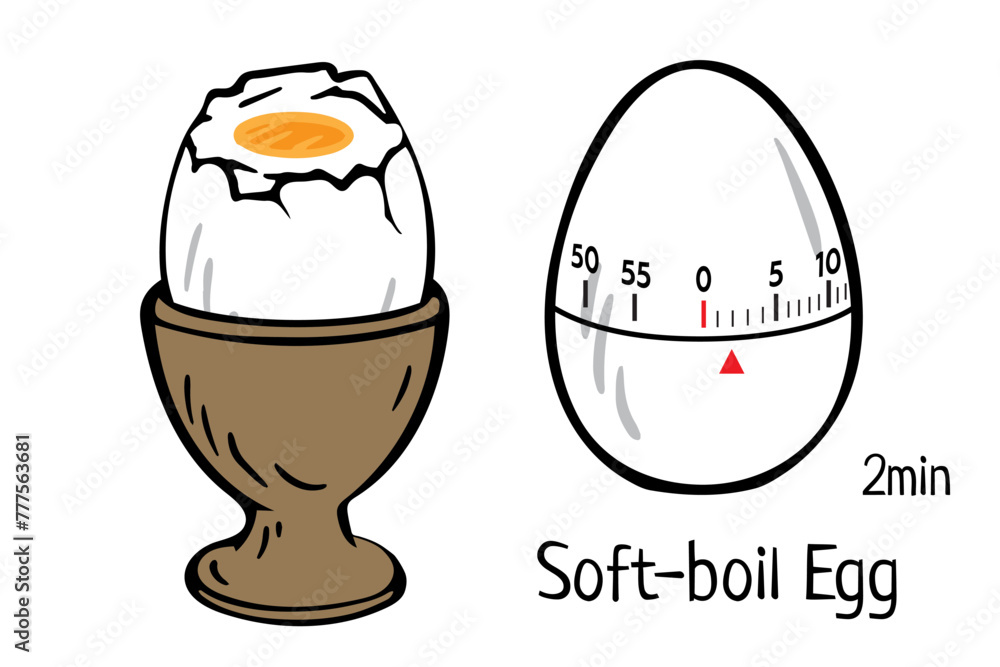 50 55 0 5 10

2min

Soft-boil Egg

Adobe Stock | #777563681