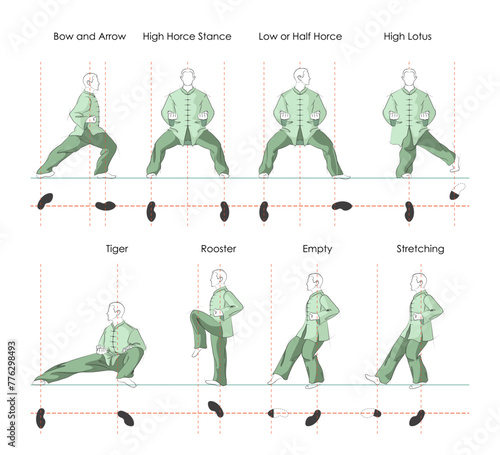 Bow and Arrow
High Horce Stance
Low or Half Horce
High Lotus

Tiger
Rooster
Empty
Stretching

Adobe Stock | #776298493