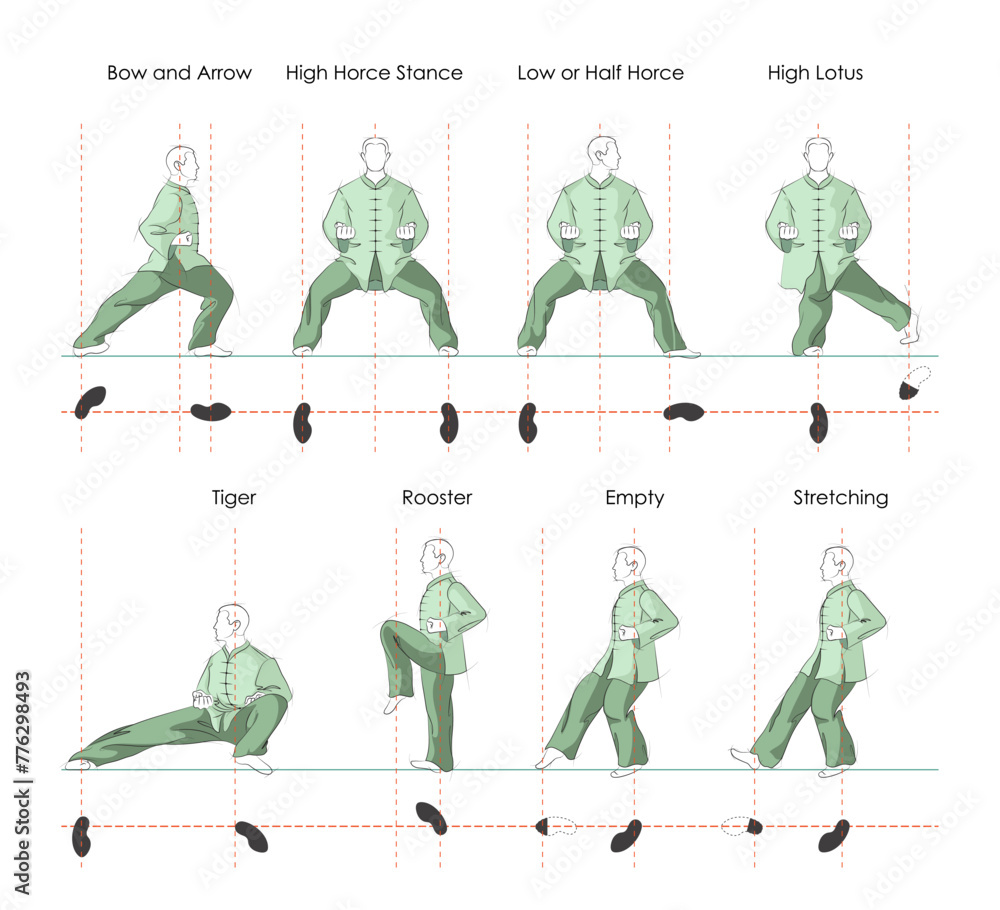 Bow and Arrow High Horce Stance Low or Half Horce High Lotus

Tiger Rooster Empty Stretching

Adobe Stock | #776298493